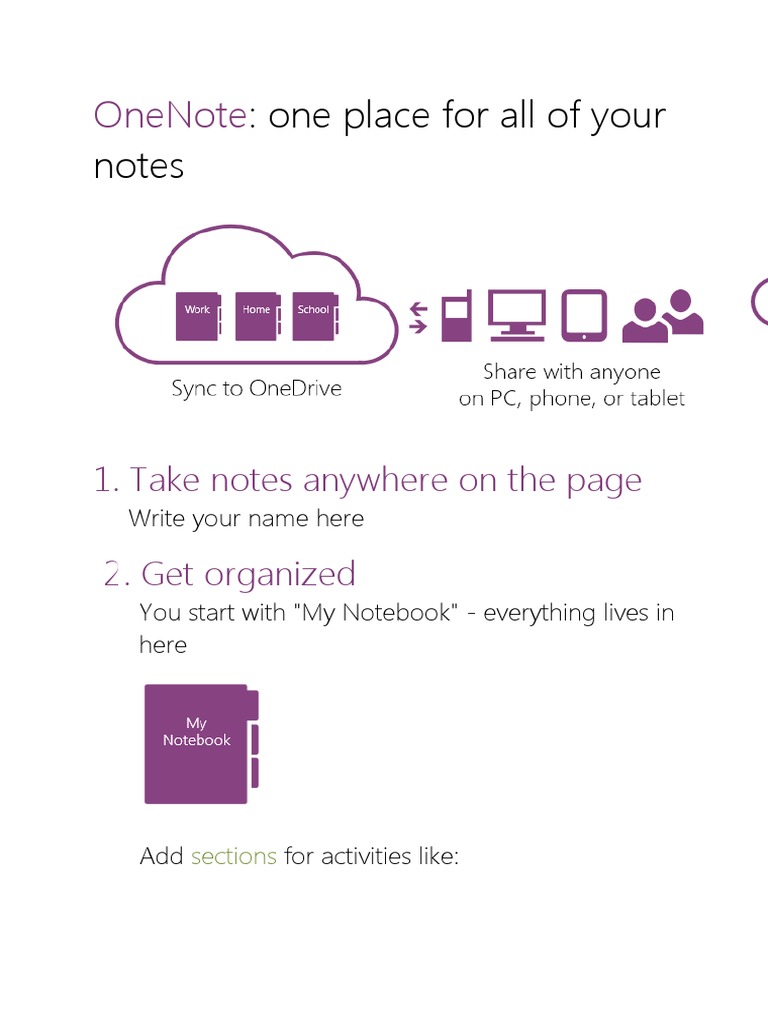 OneNote: one place for all of your notes

Work
Home
School

Sync to OneDrive

Share with anyone on PC, phone, or tablet

1. Take notes anywhere on the page
Write your name here

2. Get organized
You start with "My Notebook" - everything lives in here

My Notebook

Add sections for activities like: