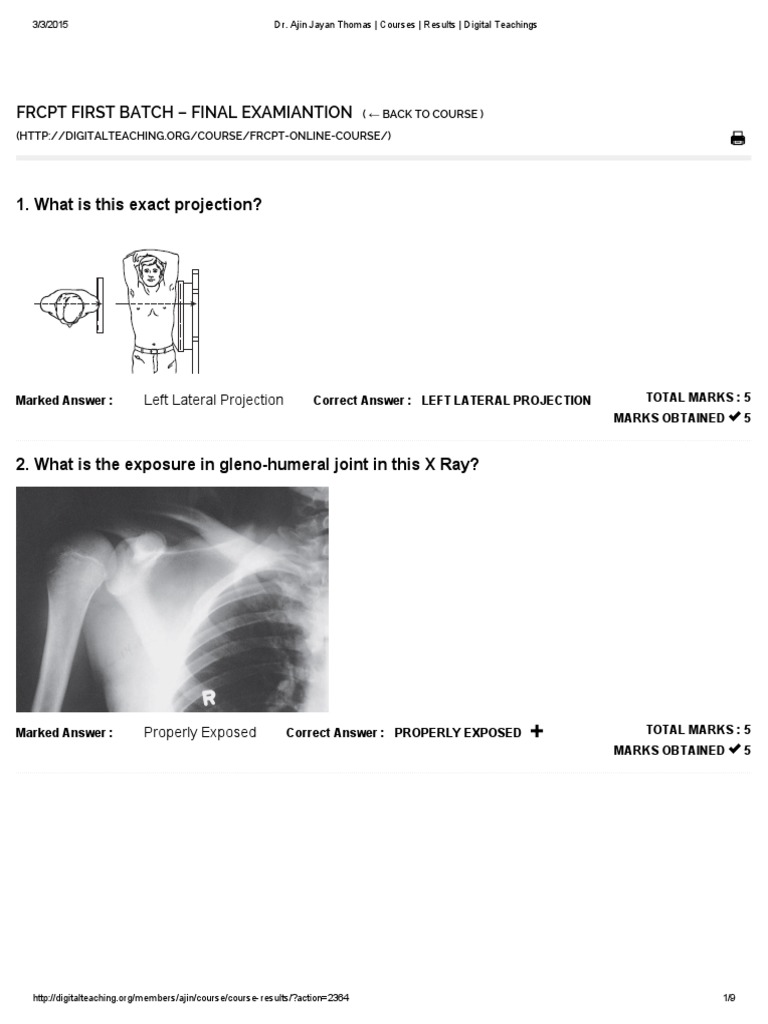 3/3/2015 Dr. Ajin Jayan Thomas | Courses | Results | Digital Teachings

FRCPT FIRST BATCH – FINAL EXAMIANTION ( ← BACK TO COURSE ) (HTTP://DIGITALTEACHING.ORG/COURSE/FRCPT-ONLINE-COURSE/)

1. What is this exact projection?

Marked Answer : Left Lateral Projection Correct Answer : LEFT LATERAL PROJECTION TOTAL MARKS : 5 MARKS OBTAINED ✔ 5

2. What is the exposure in gleno-humeral joint in this X Ray?

R

Marked Answer : Properly Exposed Correct Answer : PROPERLY EXPOSED + TOTAL MARKS : 5 MARKS OBTAINED ✔ 5

http://digitalteaching.org/members/ajin/course/course-results/?action=2364 1/9