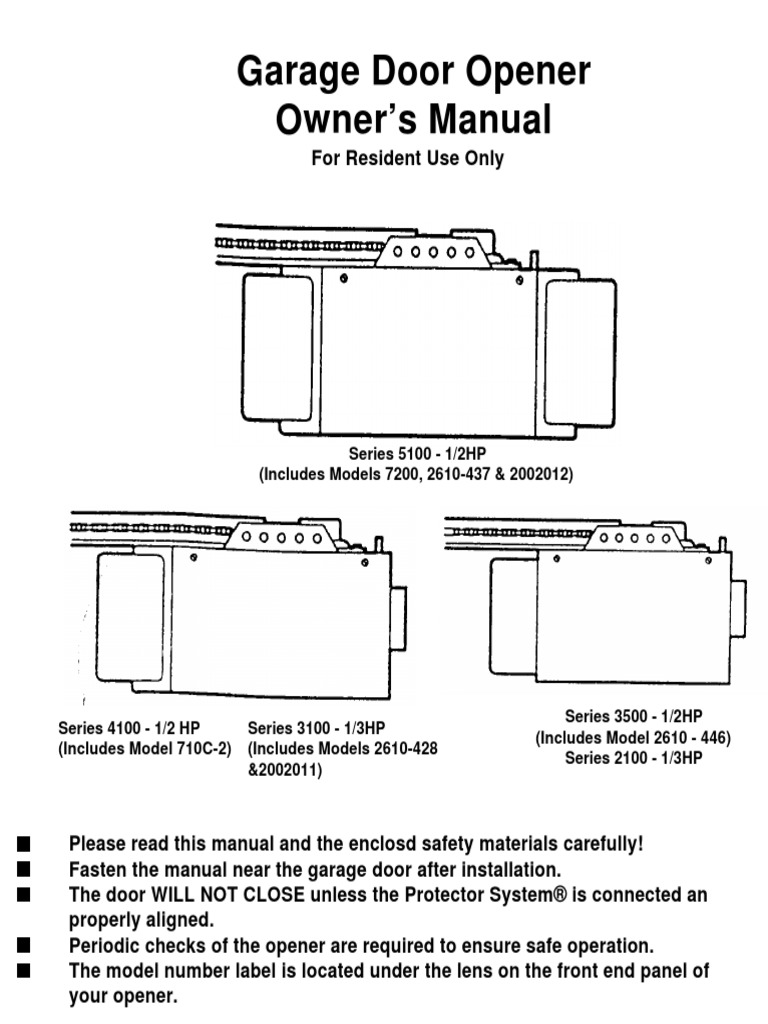 Garage Door Opener
Owner's Manual
For Resident Use Only

Series 5100 - 1/2HP
(Includes Models 7200, 2610-437 & 2002012)

Series 4100 - 1/2 HP
(Includes Model 710C-2)

Series 3100 - 1/3HP
(Includes Models 2610-428 &2002011)

Series 3500 - 1/2HP
(Includes Model 2610 - 446)
Series 2100 - 1/3HP

■ Please read this manual and the enclosd safety materials carefully!
■ Fasten the manual near the garage door after installation.
■ The door WILL NOT CLOSE unless the Protector System® is connected an properly aligned.
■ Periodic checks of the opener are required to ensure safe operation.
■ The model number label is located under the lens on the front end panel of your opener.