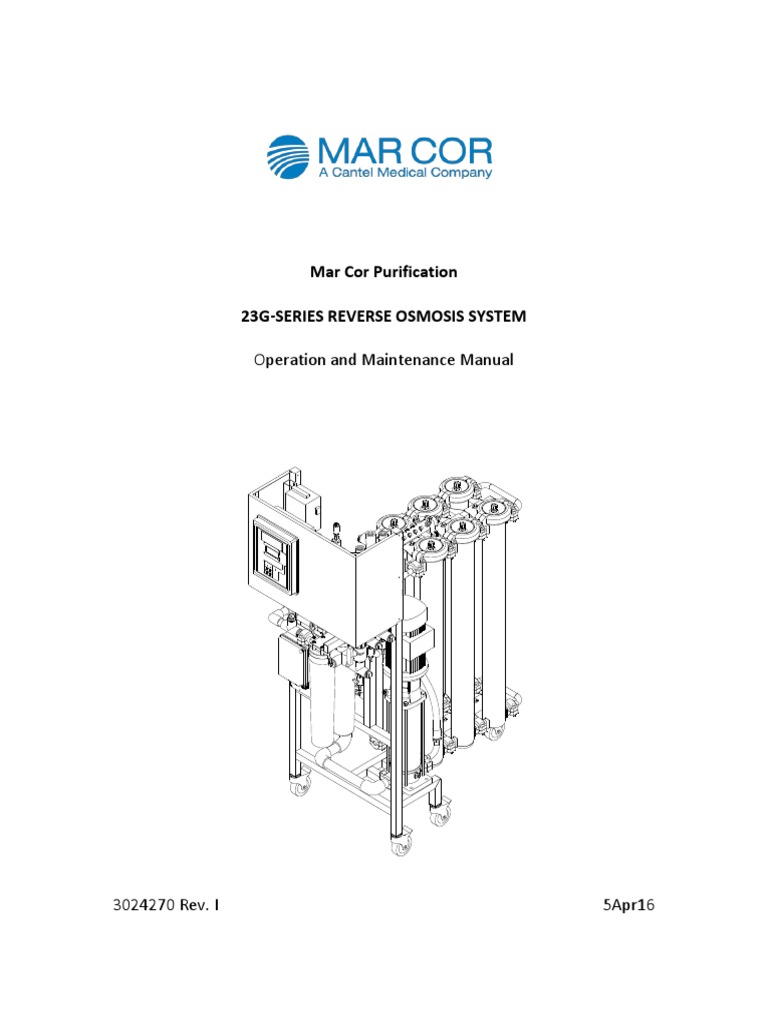 MAR COR
A Cantel Medical Company

Mar Cor Purification

23G-SERIES REVERSE OSMOSIS SYSTEM

Operation and Maintenance Manual

3024270 Rev. I

5Apr16