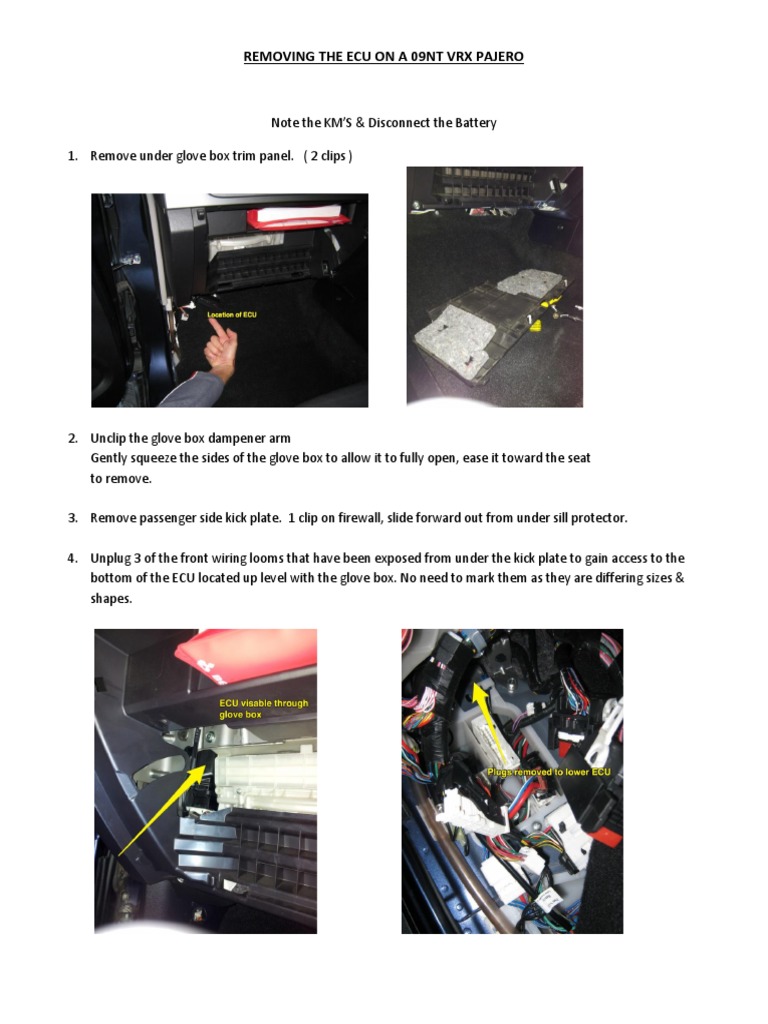 REMOVING THE ECU ON A 09NT VRX PAJERO

Note the KM'S & Disconnect the Battery

1. Remove under glove box trim panel. ( 2 clips )

Location of ECU

2. Unclip the glove box dampener arm
Gently squeeze the sides of the glove box to allow it to fully open, ease it toward the seat to remove.

3. Remove passenger side kick plate. 1 clip on firewall, slide forward out from under sill protector.

4. Unplug 3 of the front wiring looms that have been exposed from under the kick plate to gain access to the bottom of the ECU located up level with the glove box. No need to mark them as they are differing sizes & shapes.

ECU visable through glove box

Plugs removed to lower ECU