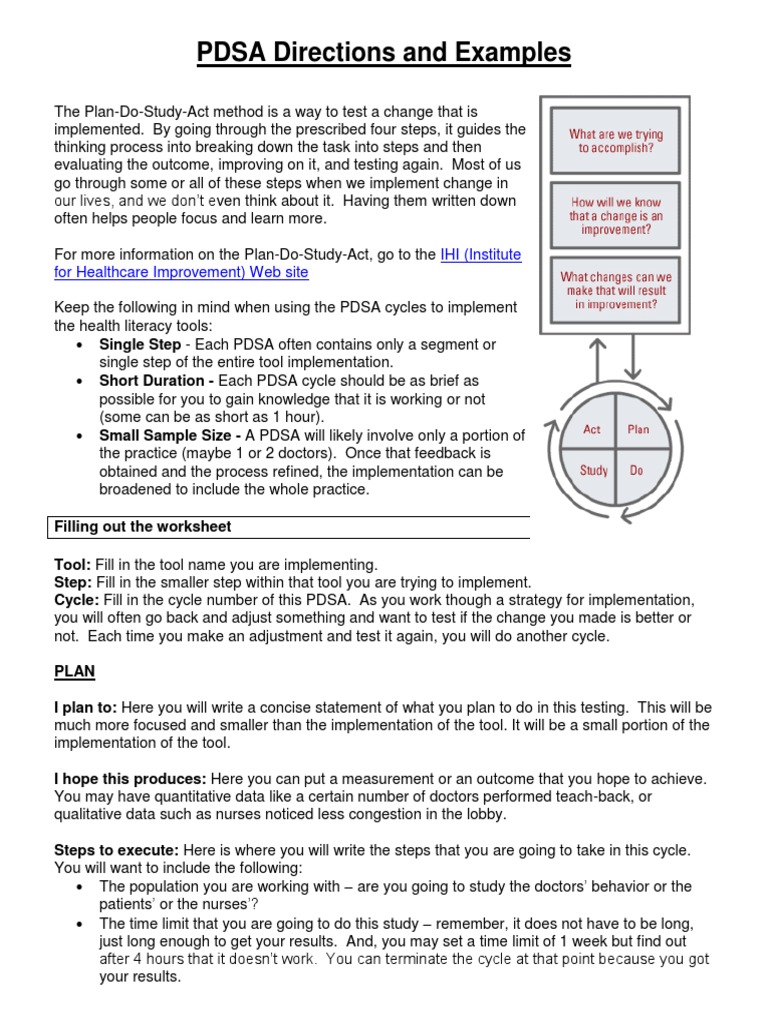 PDSA Directions and Examples

The Plan-Do-Study-Act method is a way to test a change that is implemented. By going through the prescribed four steps, it guides the thinking process into breaking down the task into steps and then evaluating the outcome, improving on it, and testing again. Most of us go through some or all of these steps when we implement change in our lives, and we don't even think about it. Having them written down often helps people focus and learn more.

For more information on the Plan-Do-Study-Act, go to the IHI (Institute for Healthcare Improvement) Web site

Keep the following in mind when using the PDSA cycles to implement the health literacy tools:
• Single Step - Each PDSA often contains only a segment or single step of the entire tool implementation.
• Short Duration - Each PDSA cycle should be as brief as possible for you to gain knowledge that it is working or not (some can be as short as 1 hour).
• Small Sample Size - A PDSA will likely involve only a portion of the practice (maybe 1 or 2 doctors). Once that feedback is obtained and the process refined, the implementation can be broadened to include the whole practice.

What are we trying to accomplish?

How will we know that a change is an improvement?

What changes can we make that will result in improvement?

Act
Plan
Study
Do

Filling out the worksheet

Tool: Fill in the tool name you are implementing.
Step: Fill in the smaller step within that tool you are trying to implement.
Cycle: Fill in the cycle number of this PDSA. As you work though a strategy for implementation, you will often go back and adjust something and want to test if the change you made is better or not. Each time you make an adjustment and test it again, you will do another cycle.

PLAN

I plan to: Here you will write a concise statement of what you plan to do in this testing. This will be much more focused and smaller than the implementation of the tool. It will be a small portion of the implementation of the tool.

I hope this produces: Here you can put a measurement or an outcome that you hope to achieve. You may have quantitative data like a certain number of doctors performed teach-back, or qualitative data such as nurses noticed less congestion in the lobby.

Steps to execute: Here is where you will write the steps that you are going to take in this cycle. You will want to include the following:
• The population you are working with – are you going to study the doctors' behavior or the patients' or the nurses'?
• The time limit that you are going to do this study – remember, it does not have to be long, just long enough to get your results. And, you may set a time limit of 1 week but find out after 4 hours that it doesn't work. You can terminate the cycle at that point because you got your results.