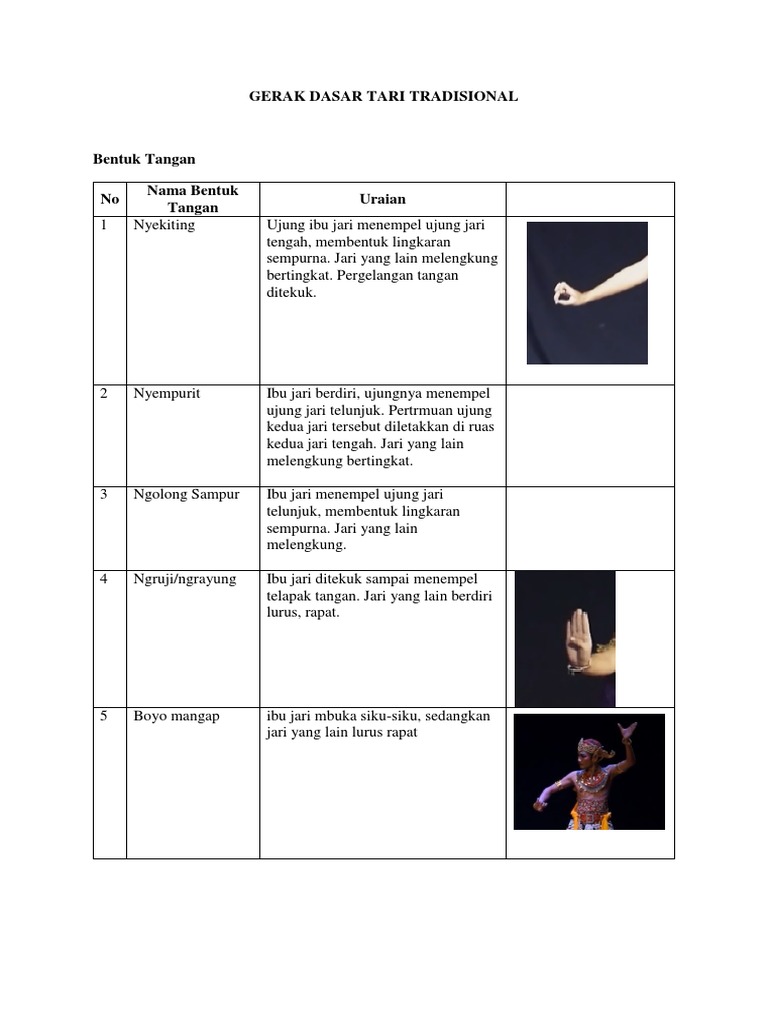 GERAK DASAR TARI TRADISIONAL

Bentuk Tangan

| No | Nama Bentuk Tangan | Uraian | |
|---|---|---|---|
| 1 | Nyekiting | Ujung ibu jari menempel ujung jari tengah, membentuk lingkaran sempurna. Jari yang lain melengkung bertingkat. Pergelangan tangan ditekuk. | |
| 2 | Nyempurit | Ibu jari berdiri, ujungnya menempel ujung jari telunjuk. Pertrmuan ujung kedua jari tersebut diletakkan di ruas kedua jari tengah. Jari yang lain melengkung bertingkat. | |
| 3 | Ngolong Sampur | Ibu jari menempel ujung jari telunjuk, membentuk lingkaran sempurna. Jari yang lain melengkung. | |
| 4 | Ngruji/ngrayung | Ibu jari ditekuk sampai menempel telapak tangan. Jari yang lain berdiri lurus, rapat. | |
| 5 | Boyo mangap | ibu jari mbuka siku-siku, sedangkan jari yang lain lurus rapat | |