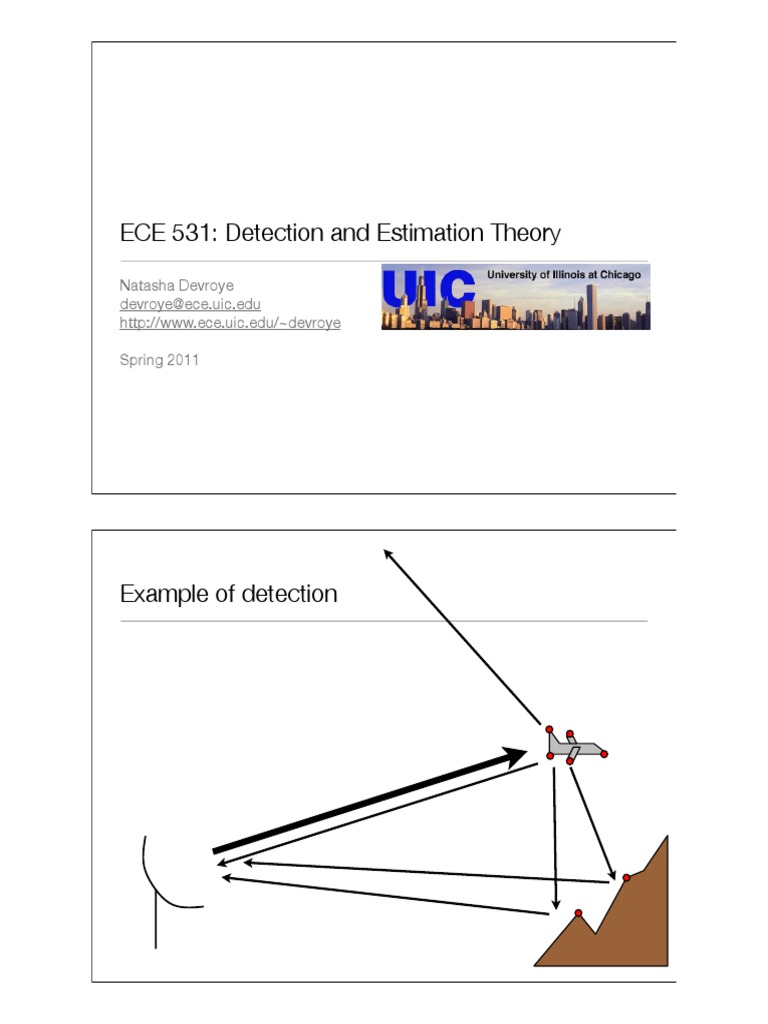 ECE 531: Detection and Estimation Theory

Natasha Devroye
devroye@ece.uic.edu
http://www.ece.uic.edu/~devroye

Spring 2011

UIC University of Illinois at Chicago

Example of detection