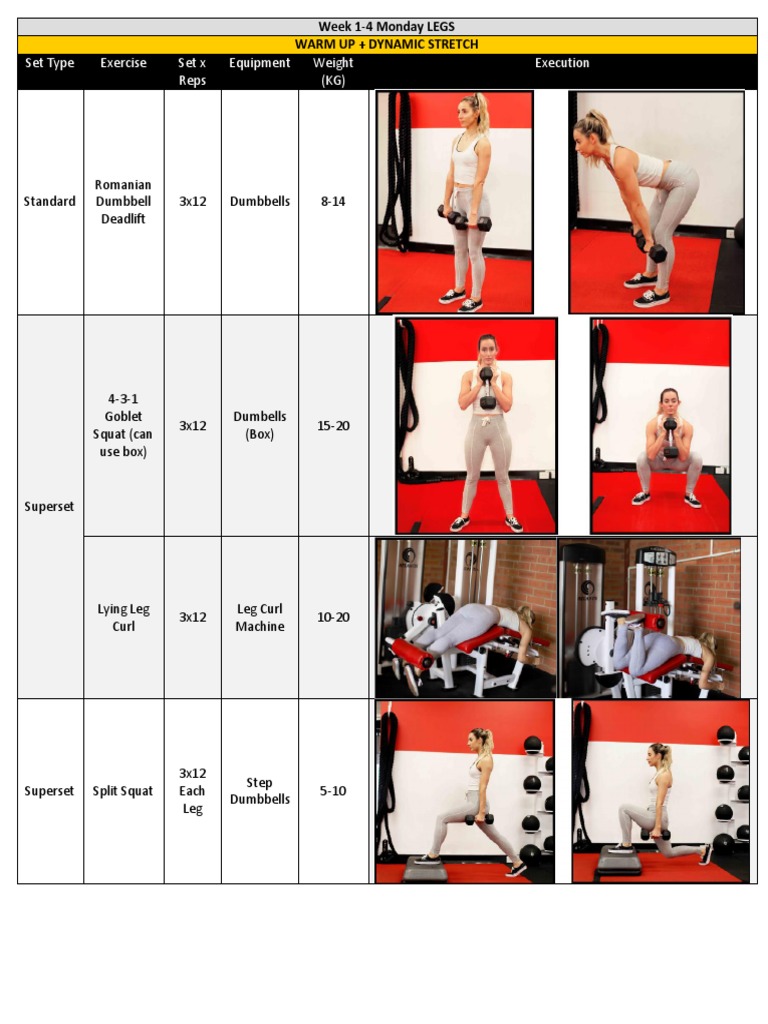 Week 1-4 Monday LEGS

WARM UP + DYNAMIC STRETCH

| Set Type | Exercise | Set x Reps | Equipment | Weight (KG) | Execution |
|---|---|---|---|---|---|
| Standard | Romanian Dumbbell Deadlift | 3x12 | Dumbbells | 8-14 | |
| Superset | 4-3-1 Goblet Squat (can use box) | 3x12 | Dumbells (Box) | 15-20 | |
| | Lying Leg Curl | 3x12 | Leg Curl Machine | 10-20 | |
| Superset | Split Squat | 3x12 Each Leg | Step Dumbbells | 5-10 | |