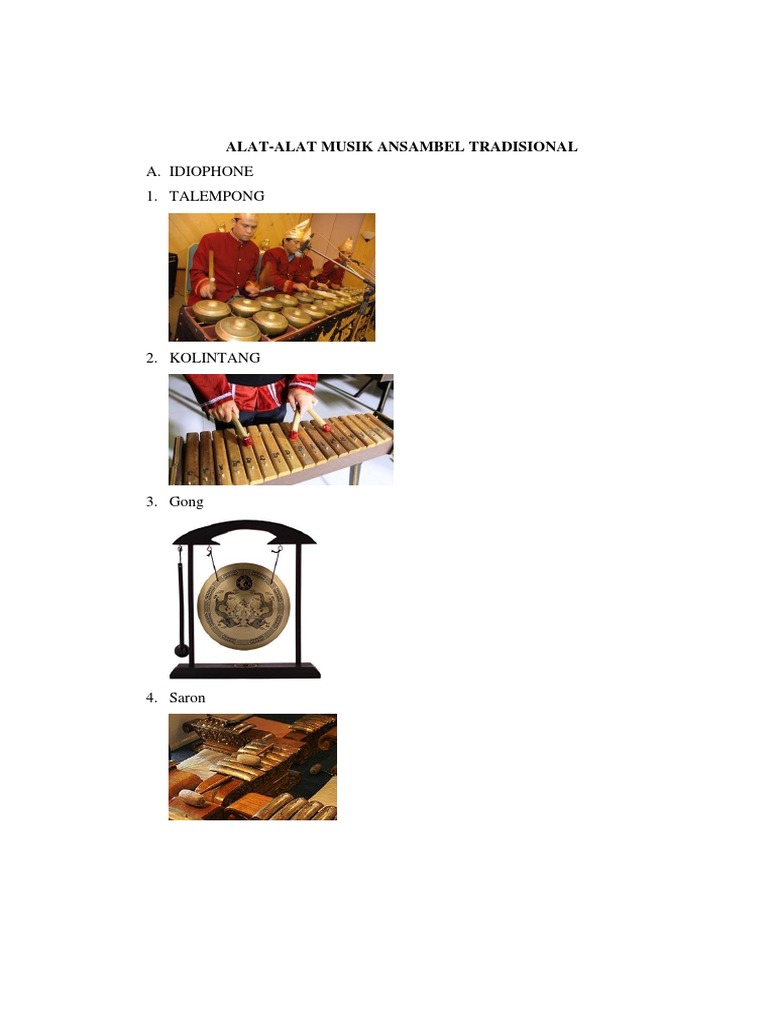 ALAT-ALAT MUSIK ANSAMBEL TRADISIONAL

A. IDIOPHONE

1. TALEMPONG

2. KOLINTANG

3. Gong

4. Saron