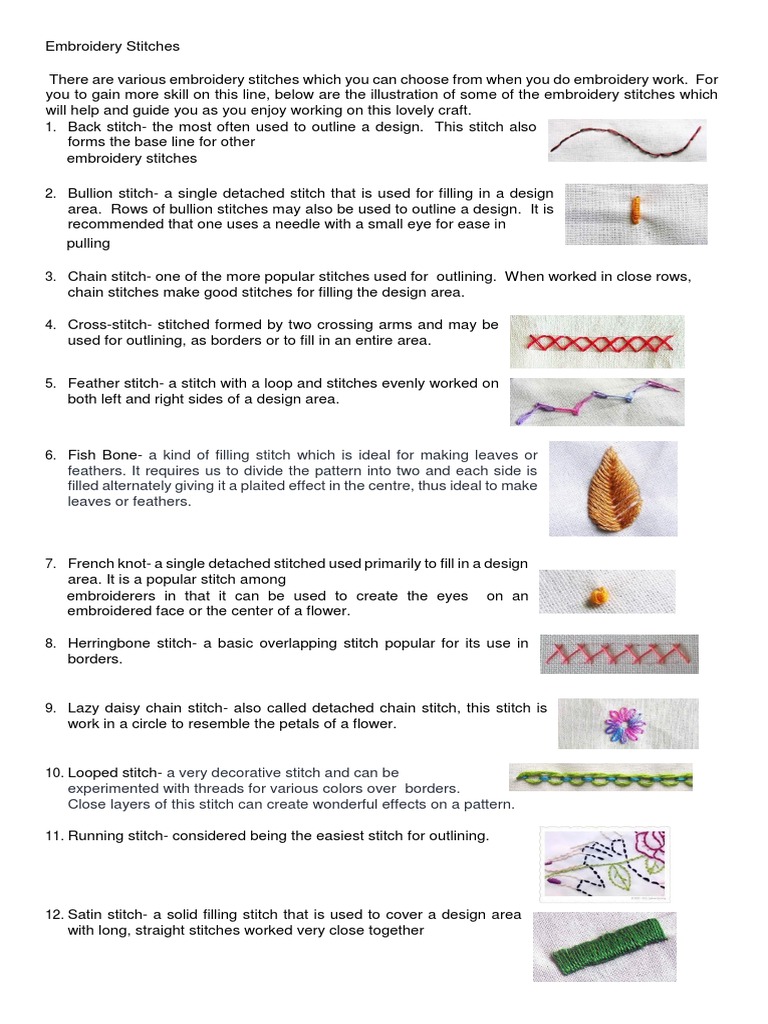 Embroidery Stitches

There are various embroidery stitches which you can choose from when you do embroidery work. For you to gain more skill on this line, below are the illustration of some of the embroidery stitches which will help and guide you as you enjoy working on this lovely craft.

1. Back stitch- the most often used to outline a design. This stitch also forms the base line for other embroidery stitches

2. Bullion stitch- a single detached stitch that is used for filling in a design area. Rows of bullion stitches may also be used to outline a design. It is recommended that one uses a needle with a small eye for ease in pulling

3. Chain stitch- one of the more popular stitches used for outlining. When worked in close rows, chain stitches make good stitches for filling the design area.

4. Cross-stitch- stitched formed by two crossing arms and may be used for outlining, as borders or to fill in an entire area.

5. Feather stitch- a stitch with a loop and stitches evenly worked on both left and right sides of a design area.

6. Fish Bone- a kind of filling stitch which is ideal for making leaves or feathers. It requires us to divide the pattern into two and each side is filled alternately giving it a plaited effect in the centre, thus ideal to make leaves or feathers.

7. French knot- a single detached stitched used primarily to fill in a design area. It is a popular stitch among embroiderers in that it can be used to create the eyes on an embroidered face or the center of a flower.

8. Herringbone stitch- a basic overlapping stitch popular for its use in borders.

9. Lazy daisy chain stitch- also called detached chain stitch, this stitch is work in a circle to resemble the petals of a flower.

10. Looped stitch- a very decorative stitch and can be experimented with threads for various colors over borders. Close layers of this stitch can create wonderful effects on a pattern.

11. Running stitch- considered being the easiest stitch for outlining.

12. Satin stitch- a solid filling stitch that is used to cover a design area with long, straight stitches worked very close together