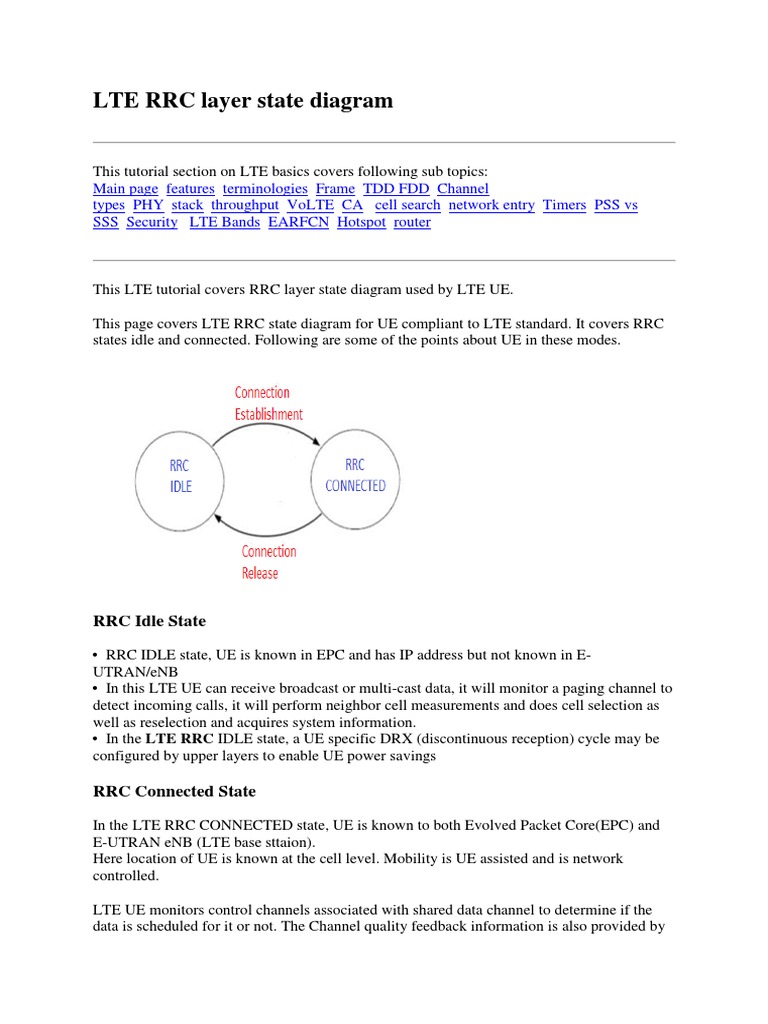 LTE RRC layer state diagram

This tutorial section on LTE basics covers following sub topics:
Main page features terminologies Frame TDD FDD Channel types PHY stack throughput VoLTE CA cell search network entry Timers PSS vs SSS Security LTE Bands EARFCN Hotspot router

This LTE tutorial covers RRC layer state diagram used by LTE UE.

This page covers LTE RRC state diagram for UE compliant to LTE standard. It covers RRC states idle and connected. Following are some of the points about UE in these modes.

Connection Establishment

RRC IDLE

RRC CONNECTED

Connection Release

RRC Idle State

• RRC IDLE state, UE is known in EPC and has IP address but not known in E-UTRAN/eNB
• In this LTE UE can receive broadcast or multi-cast data, it will monitor a paging channel to detect incoming calls, it will perform neighbor cell measurements and does cell selection as well as reselection and acquires system information.
• In the LTE RRC IDLE state, a UE specific DRX (discontinuous reception) cycle may be configured by upper layers to enable UE power savings

RRC Connected State

In the LTE RRC CONNECTED state, UE is known to both Evolved Packet Core(EPC) and E-UTRAN eNB (LTE base sttaion).
Here location of UE is known at the cell level. Mobility is UE assisted and is network controlled.

LTE UE monitors control channels associated with shared data channel to determine if the data is scheduled for it or not. The Channel quality feedback information is also provided by