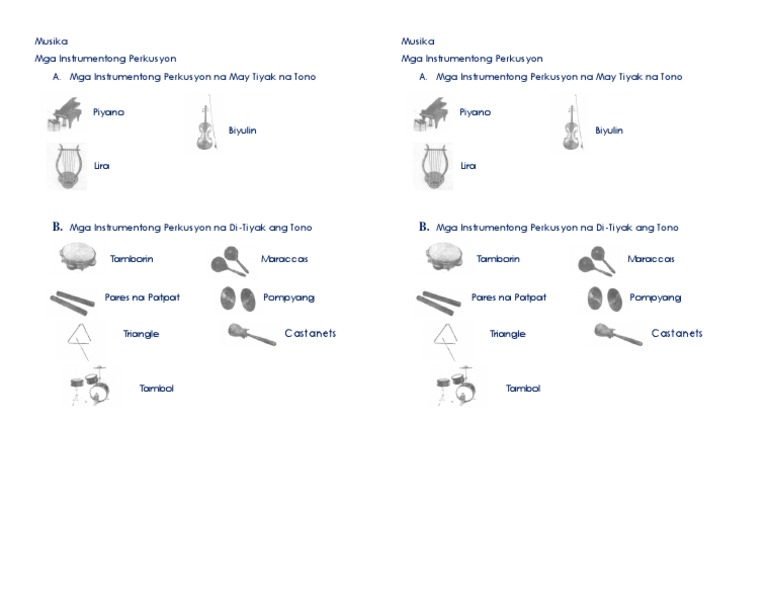 Musika
Mga Instrumentong Perkusyon
A. Mga Instrumentong Perkusyon na May Tiyak na Tono

Piyano
Biyulin
Lira

B. Mga Instrumentong Perkusyon na Di-Tiyak ang Tono

Tamborin
Maraccas
Pares na Patpat
Pompyang
Triangle
Castanets
Tambol

Musika
Mga Instrumentong Perkusyon
A. Mga Instrumentong Perkusyon na May Tiyak na Tono

Piyano
Biyulin
Lira

B. Mga Instrumentong Perkusyon na Di-Tiyak ang Tono

Tamborin
Maraccas
Pares na Patpat
Pompyang
Triangle
Castanets
Tambol