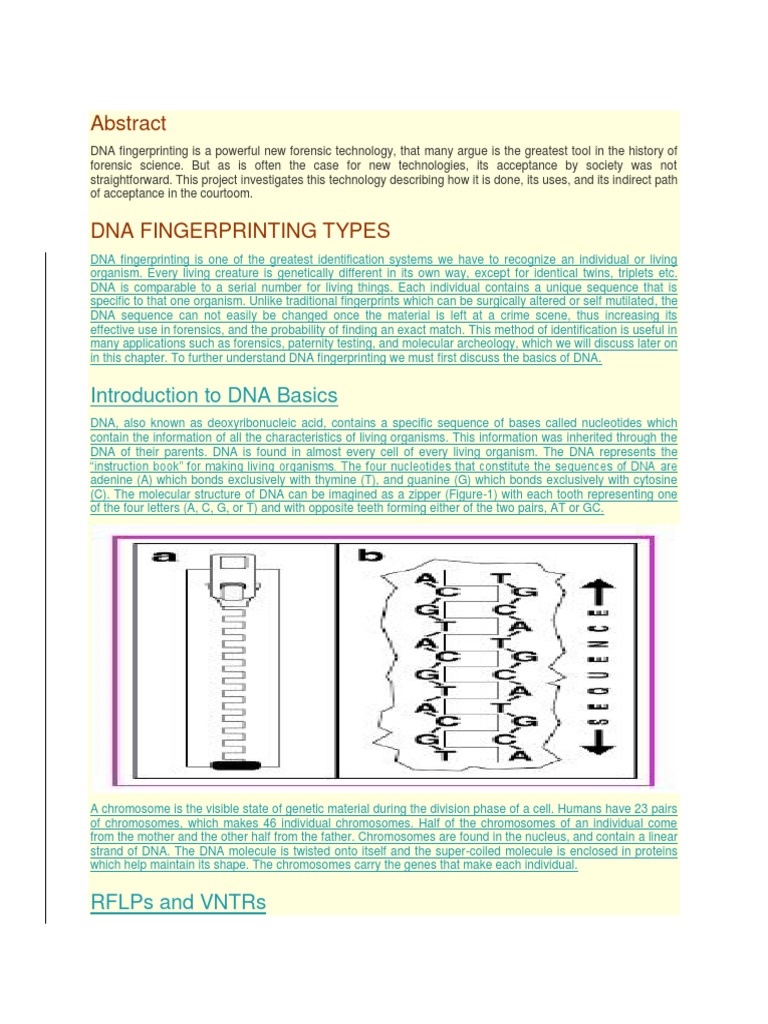 Abstract

DNA fingerprinting is a powerful new forensic technology, that many argue is the greatest tool in the history of forensic science. But as is often the case for new technologies, its acceptance by society was not straightforward. This project investigates this technology describing how it is done, its uses, and its indirect path of acceptance in the courtoom.

DNA FINGERPRINTING TYPES

DNA fingerprinting is one of the greatest identification systems we have to recognize an individual or living organism. Every living creature is genetically different in its own way, except for identical twins, triplets etc. DNA is comparable to a serial number for living things. Each individual contains a unique sequence that is specific to that one organism. Unlike traditional fingerprints which can be surgically altered or self mutilated, the DNA sequence can not easily be changed once the material is left at a crime scene, thus increasing its effective use in forensics, and the probability of finding an exact match. This method of identification is useful in many applications such as forensics, paternity testing, and molecular archeology, which we will discuss later on in this chapter. To further understand DNA fingerprinting we must first discuss the basics of DNA.

Introduction to DNA Basics

DNA, also known as deoxyribonucleic acid, contains a specific sequence of bases called nucleotides which contain the information of all the characteristics of living organisms. This information was inherited through the DNA of their parents. DNA is found in almost every cell of every living organism. The DNA represents the "instruction book" for making living organisms. The four nucleotides that constitute the sequences of DNA are adenine (A) which bonds exclusively with thymine (T), and guanine (G) which bonds exclusively with cytosine (C). The molecular structure of DNA can be imagined as a zipper (Figure-1) with each tooth representing one of the four letters (A, C, G, or T) and with opposite teeth forming either of the two pairs, AT or GC.

a

b

A T
C G
G C
T A
A T
C G
G C
T A
A T
C G
G C
T A

SEQUENCE

A chromosome is the visible state of genetic material during the division phase of a cell. Humans have 23 pairs of chromosomes, which makes 46 individual chromosomes. Half of the chromosomes of an individual come from the mother and the other half from the father. Chromosomes are found in the nucleus, and contain a linear strand of DNA. The DNA molecule is twisted onto itself and the super-coiled molecule is enclosed in proteins which help maintain its shape. The chromosomes carry the genes that make each individual.

RFLPs and VNTRs