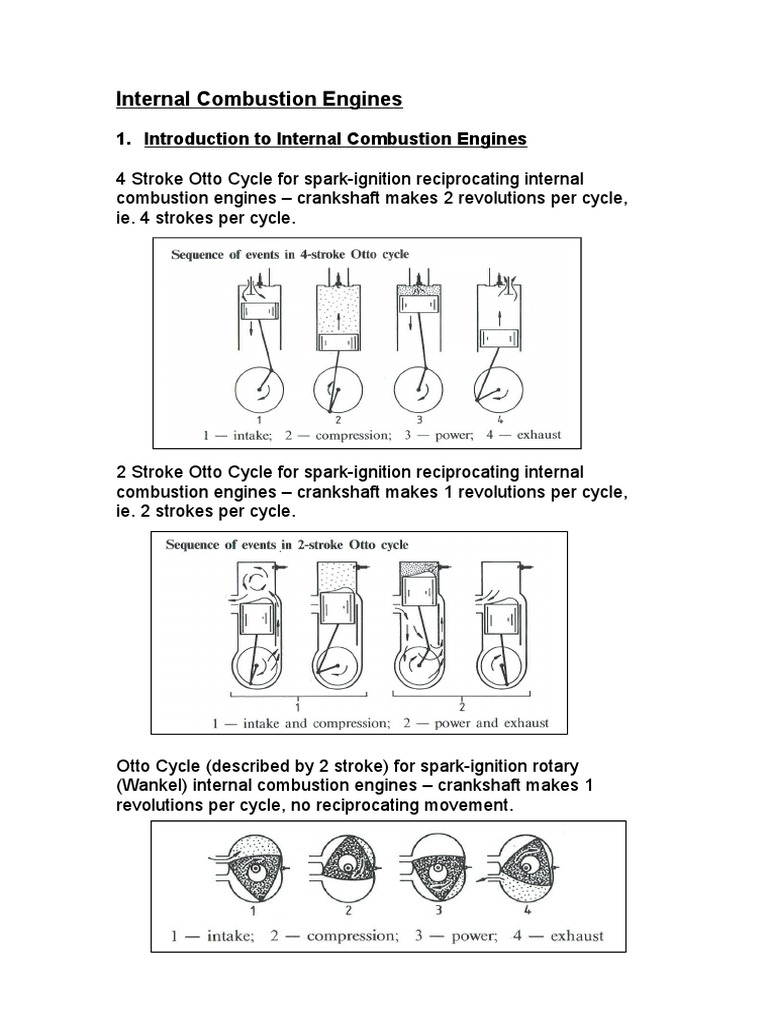 Internal Combustion Engines

1. Introduction to Internal Combustion Engines

4 Stroke Otto Cycle for spark-ignition reciprocating internal combustion engines – crankshaft makes 2 revolutions per cycle, ie. 4 strokes per cycle.

Sequence of events in 4-stroke Otto cycle

1 2 3 4

1 — intake; 2 — compression; 3 — power; 4 — exhaust

2 Stroke Otto Cycle for spark-ignition reciprocating internal combustion engines – crankshaft makes 1 revolutions per cycle, ie. 2 strokes per cycle.

Sequence of events in 2-stroke Otto cycle

1 2

1 — intake and compression; 2 — power and exhaust

Otto Cycle (described by 2 stroke) for spark-ignition rotary (Wankel) internal combustion engines – crankshaft makes 1 revolutions per cycle, no reciprocating movement.

1 2 3 4

1 — intake; 2 — compression; 3 — power; 4 — exhaust