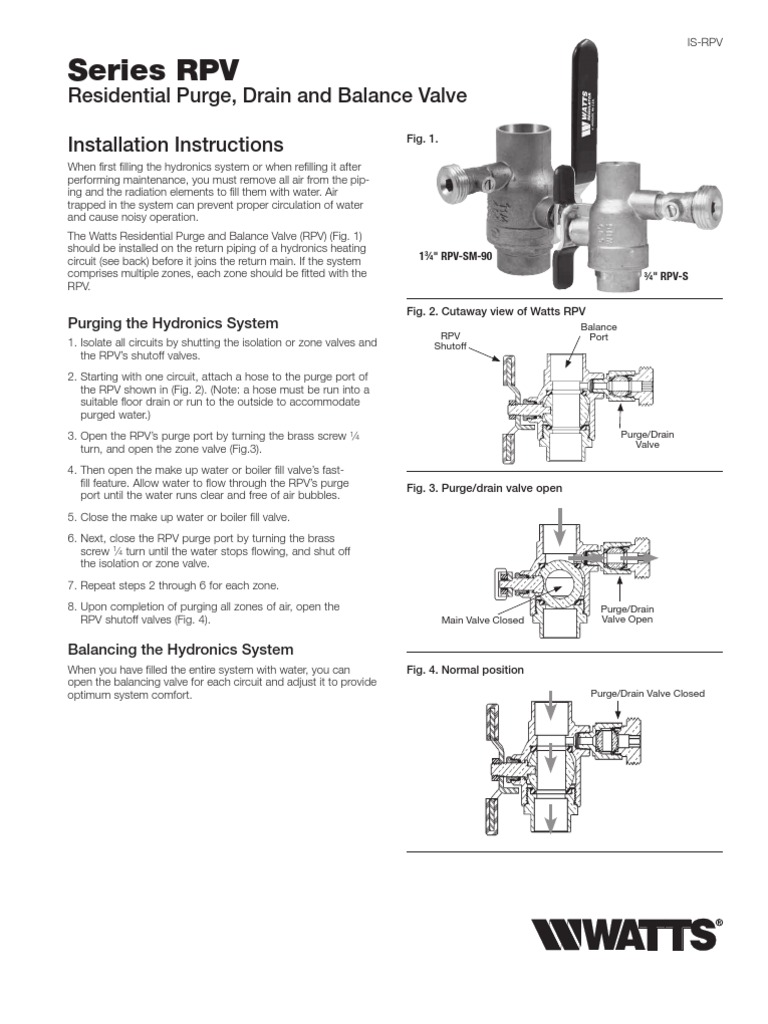 IS-RPV

Series RPV

Residential Purge, Drain and Balance Valve

Installation Instructions

When first filling the hydronics system or when refilling it after performing maintenance, you must remove all air from the piping and the radiation elements to fill them with water. Air trapped in the system can prevent proper circulation of water and cause noisy operation.

The Watts Residential Purge and Balance Valve (RPV) (Fig. 1) should be installed on the return piping of a hydronics heating circuit (see back) before it joins the return main. If the system comprises multiple zones, each zone should be fitted with the RPV.

Purging the Hydronics System

1. Isolate all circuits by shutting the isolation or zone valves and the RPV's shutoff valves.

2. Starting with one circuit, attach a hose to the purge port of the RPV shown in (Fig. 2). (Note: a hose must be run into a suitable floor drain or run to the outside to accommodate purged water.)

3. Open the RPV's purge port by turning the brass screw ¼ turn, and open the zone valve (Fig.3).

4. Then open the make up water or boiler fill valve's fast-fill feature. Allow water to flow through the RPV's purge port until the water runs clear and free of air bubbles.

5. Close the make up water or boiler fill valve.

6. Next, close the RPV purge port by turning the brass screw ¼ turn until the water stops flowing, and shut off the isolation or zone valve.

7. Repeat steps 2 through 6 for each zone.

8. Upon completion of purging all zones of air, open the RPV shutoff valves (Fig. 4).

Balancing the Hydronics System

When you have filled the entire system with water, you can open the balancing valve for each circuit and adjust it to provide optimum system comfort.

Fig. 1.

WATTS

1¾" RPV-SM-90

¾" RPV-S

Fig. 2. Cutaway view of Watts RPV

RPV Shutoff

Balance Port

Purge/Drain Valve

Fig. 3. Purge/drain valve open

Main Valve Closed

Purge/Drain Valve Open

Fig. 4. Normal position

Purge/Drain Valve Closed

WATTS®