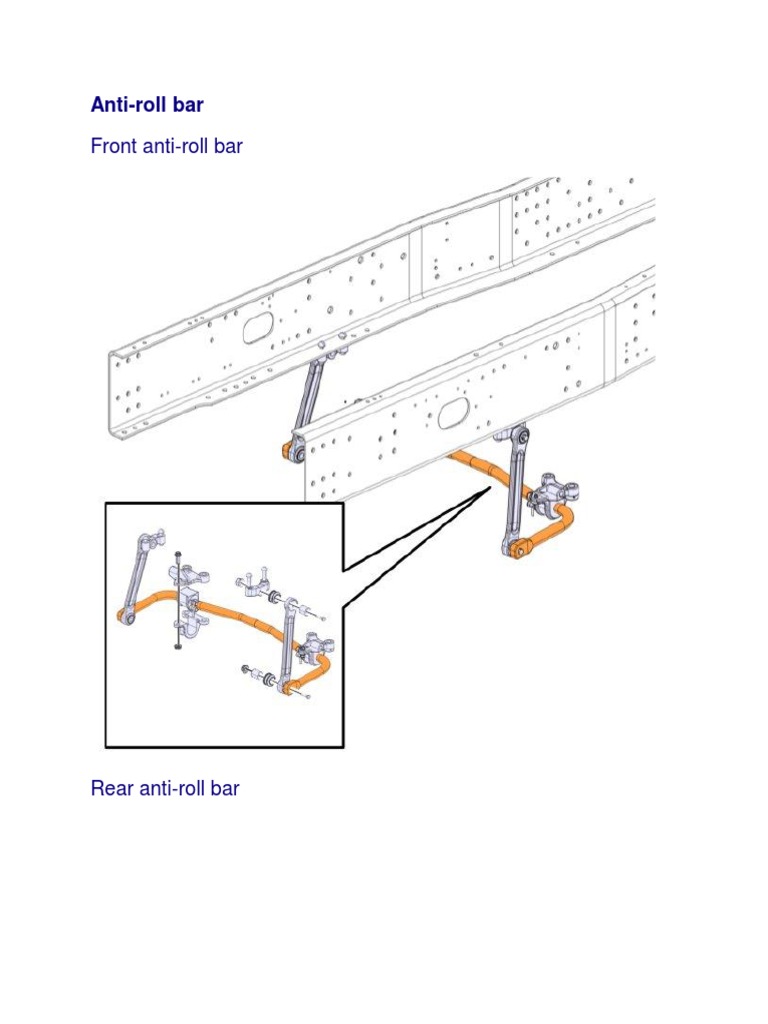 Anti-roll bar

Front anti-roll bar

Rear anti-roll bar