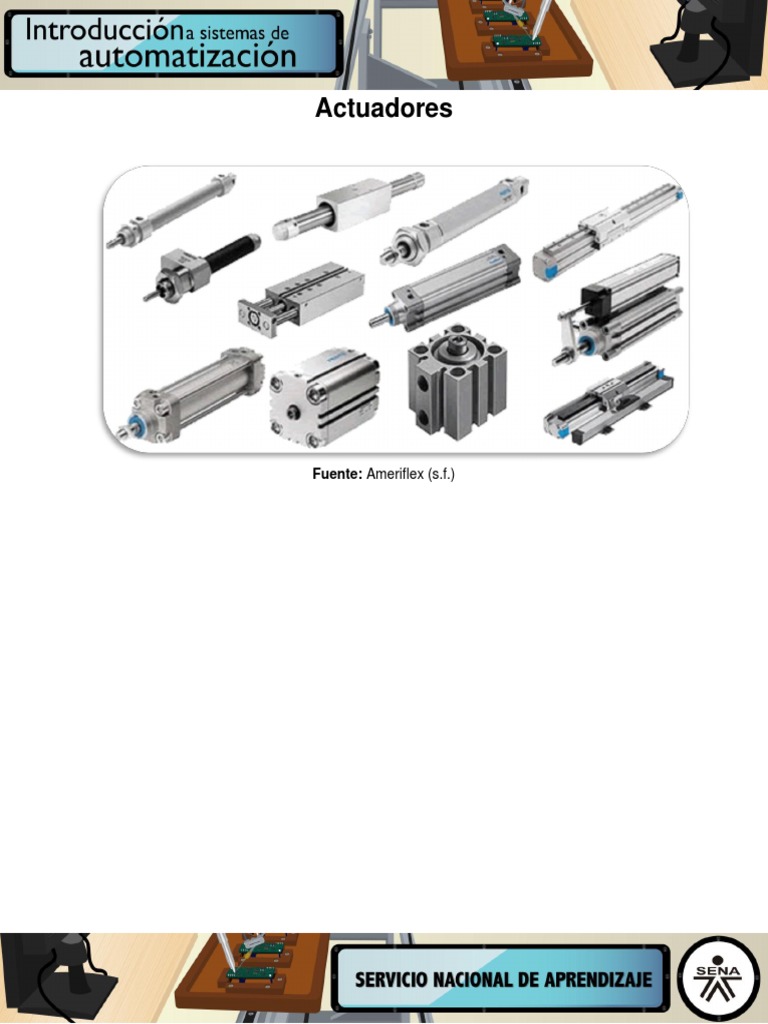 Introducción a sistemas de automatización

Actuadores

Fuente: Ameriflex (s.f.)

SERVICIO NACIONAL DE APRENDIZAJE

SENA