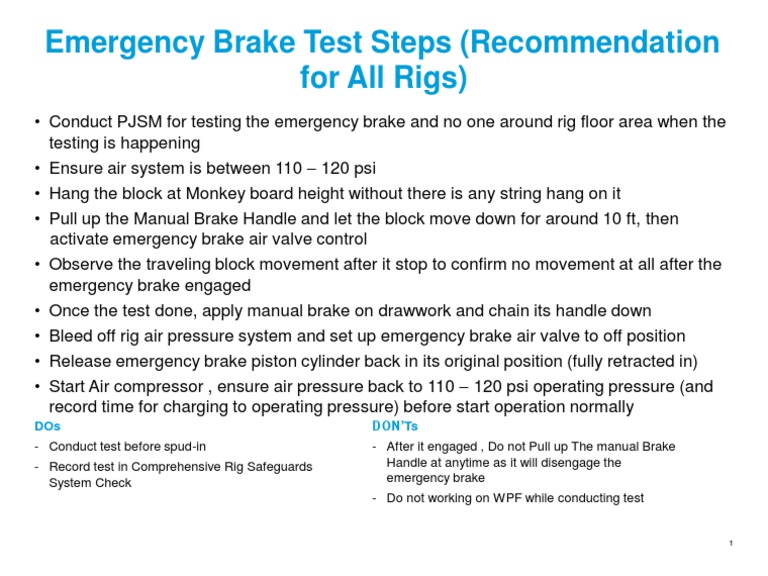 Emergency Brake Test Steps (Recommendation for All Rigs)

• Conduct PJSM for testing the emergency brake and no one around rig floor area when the testing is happening
• Ensure air system is between 110 – 120 psi
• Hang the block at Monkey board height without there is any string hang on it
• Pull up the Manual Brake Handle and let the block move down for around 10 ft, then activate emergency brake air valve control
• Observe the traveling block movement after it stop to confirm no movement at all after the emergency brake engaged
• Once the test done, apply manual brake on drawwork and chain its handle down
• Bleed off rig air pressure system and set up emergency brake air valve to off position
• Release emergency brake piston cylinder back in its original position (fully retracted in)
• Start Air compressor , ensure air pressure back to 110 – 120 psi operating pressure (and record time for charging to operating pressure) before start operation normally

DOs
- Conduct test before spud-in
- Record test in Comprehensive Rig Safeguards System Check

DON'Ts
- After it engaged , Do not Pull up The manual Brake Handle at anytime as it will disengage the emergency brake
- Do not working on WPF while conducting test

1