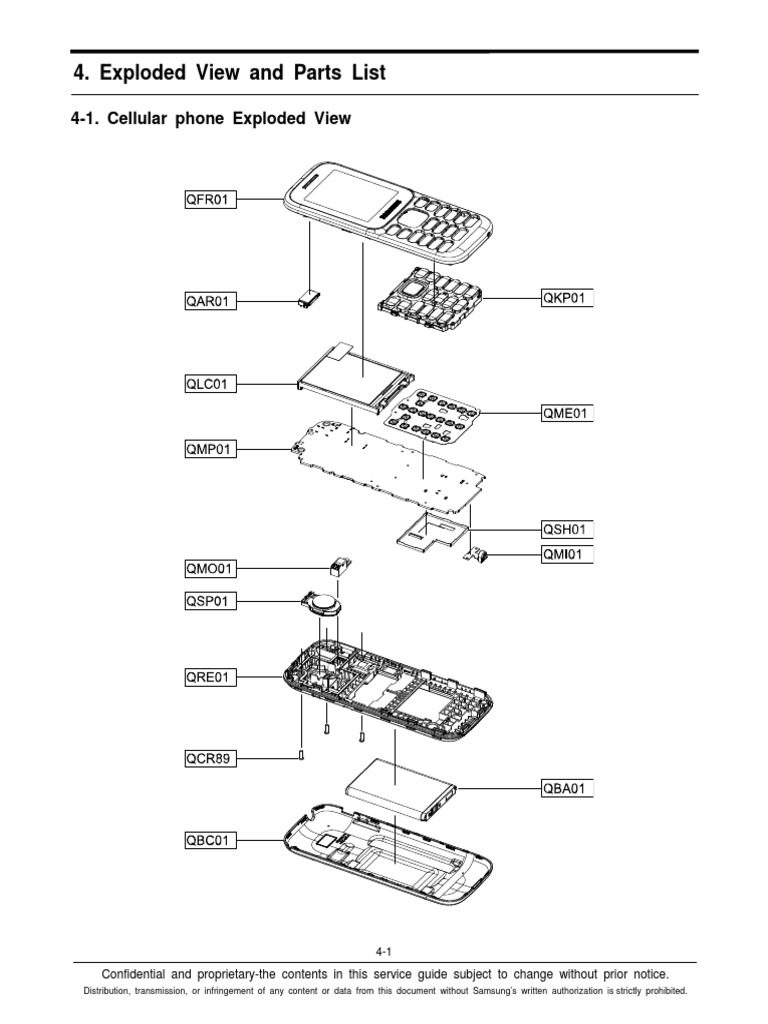 4. Exploded View and Parts List

4-1. Cellular phone Exploded View

QFR01

QAR01

QKP01

QLC01

QME01

QMP01

QSH01

QMI01

QMO01

QSP01

QRE01

QCR89

QBA01

QBC01

4-1

Confidential and proprietary-the contents in this service guide subject to change without prior notice.

Distribution, transmission, or infringement of any content or data from this document without Samsung's written authorization is strictly prohibited.