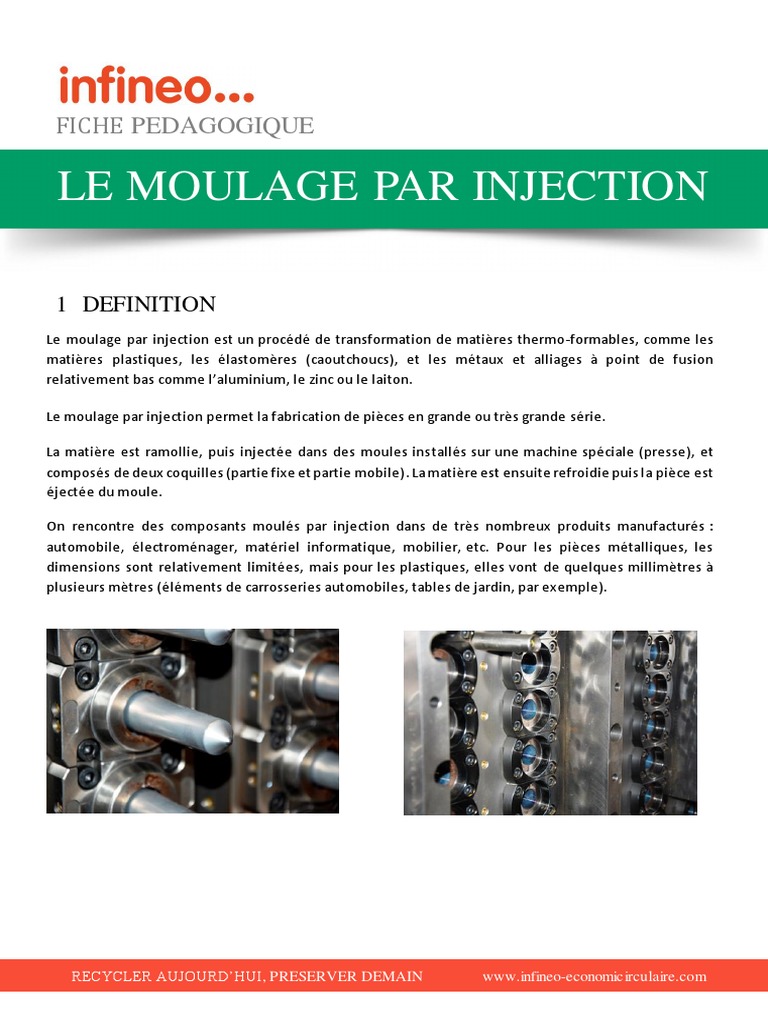 infineo...
FICHE PEDAGOGIQUE

LE MOULAGE PAR INJECTION

1 DEFINITION

Le moulage par injection est un procédé de transformation de matières thermo-formables, comme les matières plastiques, les élastomères (caoutchoucs), et les métaux et alliages à point de fusion relativement bas comme l'aluminium, le zinc ou le laiton.

Le moulage par injection permet la fabrication de pièces en grande ou très grande série.

La matière est ramollie, puis injectée dans des moules installés sur une machine spéciale (presse), et composés de deux coquilles (partie fixe et partie mobile). La matière est ensuite refroidie puis la pièce est éjectée du moule.

On rencontre des composants moulés par injection dans de très nombreux produits manufacturés : automobile, électroménager, matériel informatique, mobilier, etc. Pour les pièces métalliques, les dimensions sont relativement limitées, mais pour les plastiques, elles vont de quelques millimètres à plusieurs mètres (éléments de carrosseries automobiles, tables de jardin, par exemple).

RECYCLER AUJOURD'HUI, PRESERVER DEMAIN www.infineo-economicirculaire.com