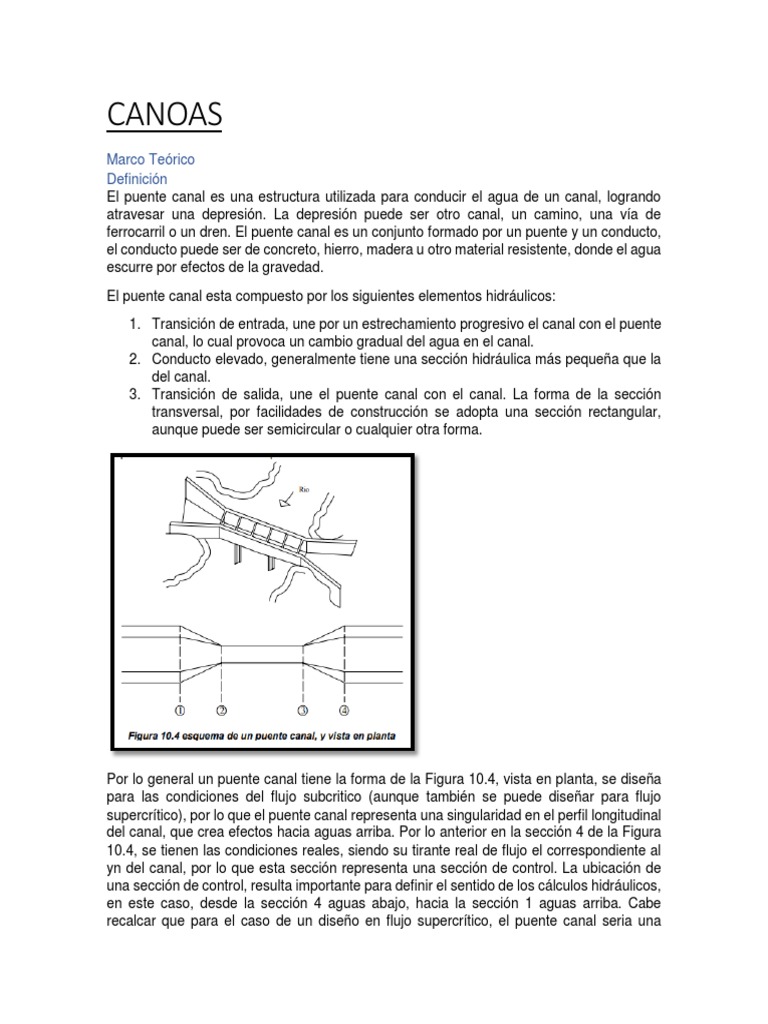 CANOAS

Marco Teórico

Definición

El puente canal es una estructura utilizada para conducir el agua de un canal, logrando atravesar una depresión. La depresión puede ser otro canal, un camino, una vía de ferrocarril o un dren. El puente canal es un conjunto formado por un puente y un conducto, el conducto puede ser de concreto, hierro, madera u otro material resistente, donde el agua escurre por efectos de la gravedad.

El puente canal esta compuesto por los siguientes elementos hidráulicos:

1. Transición de entrada, une por un estrechamiento progresivo el canal con el puente canal, lo cual provoca un cambio gradual del agua en el canal.
2. Conducto elevado, generalmente tiene una sección hidráulica más pequeña que la del canal.
3. Transición de salida, une el puente canal con el canal. La forma de la sección transversal, por facilidades de construcción se adopta una sección rectangular, aunque puede ser semicircular o cualquier otra forma.

Rio

1 2 3 4

Figura 10.4 esquema de un puente canal, y vista en planta

Por lo general un puente canal tiene la forma de la Figura 10.4, vista en planta, se diseña para las condiciones del flujo subcritico (aunque también se puede diseñar para flujo supercrítico), por lo que el puente canal representa una singularidad en el perfil longitudinal del canal, que crea efectos hacia aguas arriba. Por lo anterior en la sección 4 de la Figura 10.4, se tienen las condiciones reales, siendo su tirante real de flujo el correspondiente al yn del canal, por lo que esta sección representa una sección de control. La ubicación de una sección de control, resulta importante para definir el sentido de los cálculos hidráulicos, en este caso, desde la sección 4 aguas abajo, hacia la sección 1 aguas arriba. Cabe recalcar que para el caso de un diseño en flujo supercrítico, el puente canal seria una