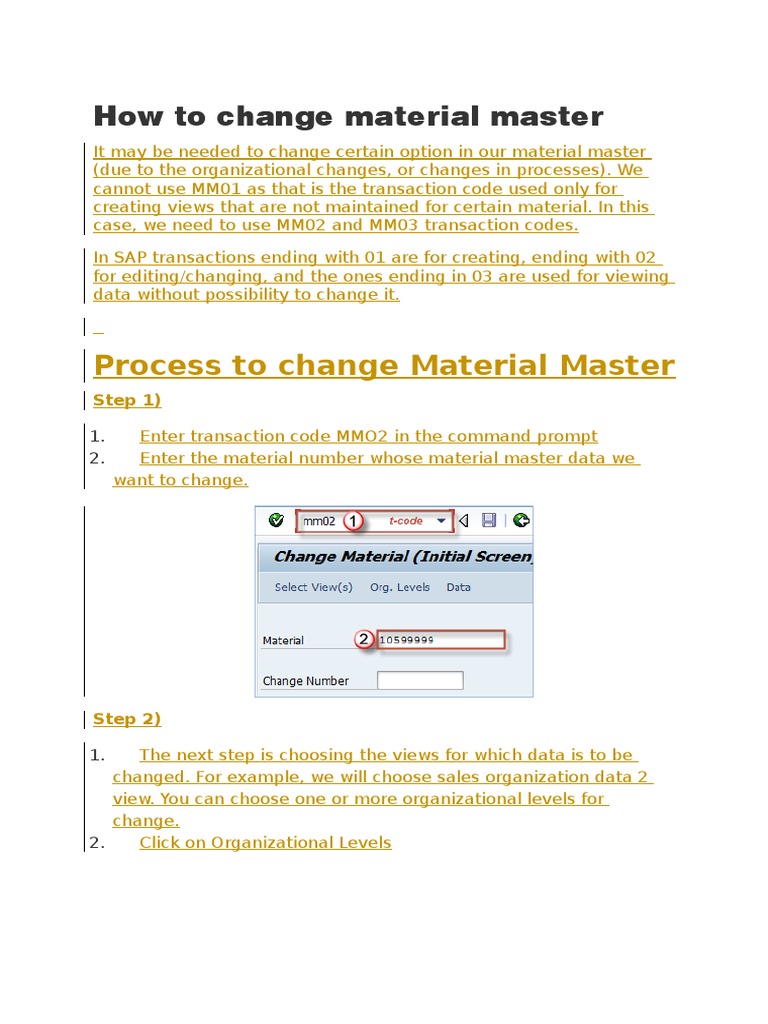 How to change material master

It may be needed to change certain option in our material master (due to the organizational changes, or changes in processes). We cannot use MM01 as that is the transaction code used only for creating views that are not maintained for certain material. In this case, we need to use MM02 and MM03 transaction codes.

In SAP transactions ending with 01 are for creating, ending with 02 for editing/changing, and the ones ending in 03 are used for viewing data without possibility to change it.

Process to change Material Master

Step 1)

1. Enter transaction code MMO2 in the command prompt
2. Enter the material number whose material master data we want to change.

mm02 1 t-code

Change Material (Initial Screen

Select View(s) Org. Levels Data

Material 2 10599999

Change Number

Step 2)

1. The next step is choosing the views for which data is to be changed. For example, we will choose sales organization data 2 view. You can choose one or more organizational levels for change.
2. Click on Organizational Levels