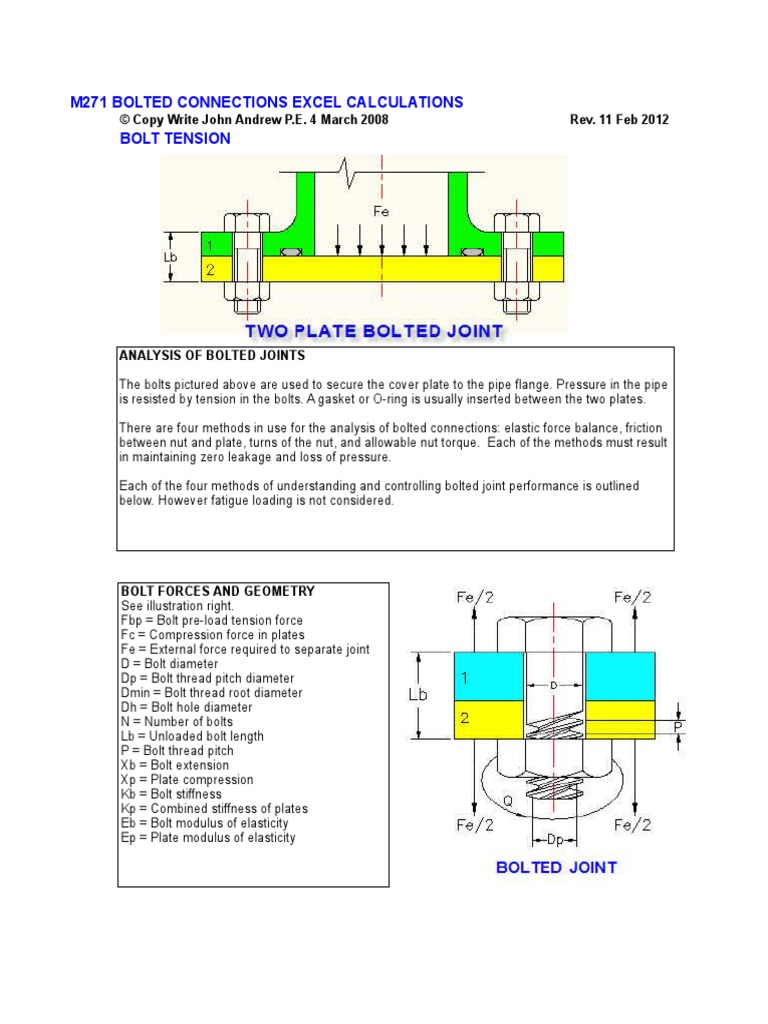 M271 BOLTED CONNECTIONS EXCEL CALCULATIONS

© Copy Write John Andrew P.E. 4 March 2008

Rev. 11 Feb 2012

BOLT TENSION

Fe

Lb

1

2

TWO PLATE BOLTED JOINT

ANALYSIS OF BOLTED JOINTS

The bolts pictured above are used to secure the cover plate to the pipe flange. Pressure in the pipe is resisted by tension in the bolts. A gasket or O-ring is usually inserted between the two plates.

There are four methods in use for the analysis of bolted connections: elastic force balance, friction between nut and plate, turns of the nut, and allowable nut torque. Each of the methods must result in maintaining zero leakage and loss of pressure.

Each of the four methods of understanding and controlling bolted joint performance is outlined below. However fatigue loading is not considered.

BOLT FORCES AND GEOMETRY
See illustration right.
Fbp = Bolt pre-load tension force
Fc = Compression force in plates
Fe = External force required to separate joint
D = Bolt diameter
Dp = Bolt thread pitch diameter
Dmin = Bolt thread root diameter
Dh = Bolt hole diameter
N = Number of bolts
Lb = Unloaded bolt length
P = Bolt thread pitch
Xb = Bolt extension
Xp = Plate compression
Kb = Bolt stiffness
Kp = Combined stiffness of plates
Eb = Bolt modulus of elasticity
Ep = Plate modulus of elasticity

Fe/2

Fe/2

Lb

1

2

D

P

Q

Fe/2

Dp

Fe/2

BOLTED JOINT