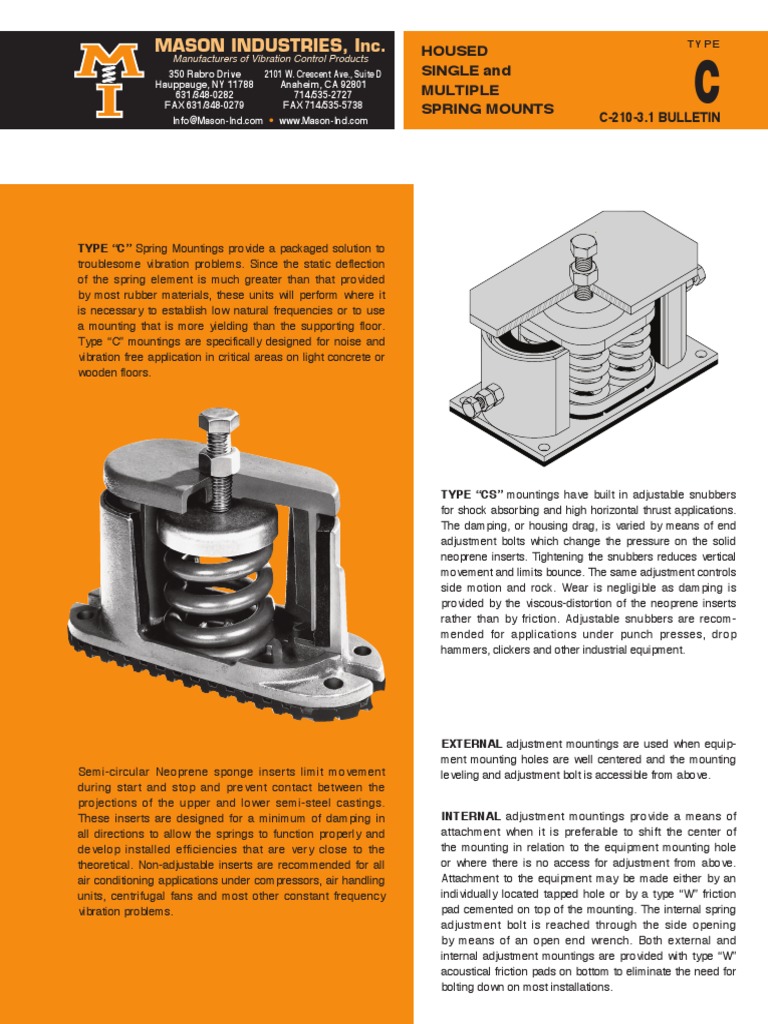 MASON INDUSTRIES, Inc.
Manufacturers of Vibration Control Products

350 Rabro Drive
Hauppauge, NY 11788
631/348-0282
FAX 631/348-0279

2101 W. Crescent Ave., Suite D
Anaheim, CA 92801
714/535-2727
FAX 714/535-5738

Info@Mason-Ind.com • www.Mason-Ind.com

HOUSED
SINGLE and
MULTIPLE
SPRING MOUNTS

TYPE
C
C-210-3.1 BULLETIN

TYPE "C" Spring Mountings provide a packaged solution to troublesome vibration problems. Since the static deflection of the spring element is much greater than that provided by most rubber materials, these units will perform where it is necessary to establish low natural frequencies or to use a mounting that is more yielding than the supporting floor. Type "C" mountings are specifically designed for noise and vibration free application in critical areas on light concrete or wooden floors.

Semi-circular Neoprene sponge inserts limit movement during start and stop and prevent contact between the projections of the upper and lower semi-steel castings. These inserts are designed for a minimum of damping in all directions to allow the springs to function properly and develop installed efficiencies that are very close to the theoretical. Non-adjustable inserts are recommended for all air conditioning applications under compressors, air handling units, centrifugal fans and most other constant frequency vibration problems.

TYPE "CS" mountings have built in adjustable snubbers for shock absorbing and high horizontal thrust applications. The damping, or housing drag, is varied by means of end adjustment bolts which change the pressure on the solid neoprene inserts. Tightening the snubbers reduces vertical movement and limits bounce. The same adjustment controls side motion and rock. Wear is negligible as damping is provided by the viscous-distortion of the neoprene inserts rather than by friction. Adjustable snubbers are recommended for applications under punch presses, drop hammers, clickers and other industrial equipment.

EXTERNAL adjustment mountings are used when equipment mounting holes are well centered and the mounting leveling and adjustment bolt is accessible from above.

INTERNAL adjustment mountings provide a means of attachment when it is preferable to shift the center of the mounting in relation to the equipment mounting hole or where there is no access for adjustment from above. Attachment to the equipment may be made either by an individually located tapped hole or by a type "W" friction pad cemented on top of the mounting. The internal spring adjustment bolt is reached through the side opening by means of an open end wrench. Both external and internal adjustment mountings are provided with type "W" acoustical friction pads on bottom to eliminate the need for bolting down on most installations.