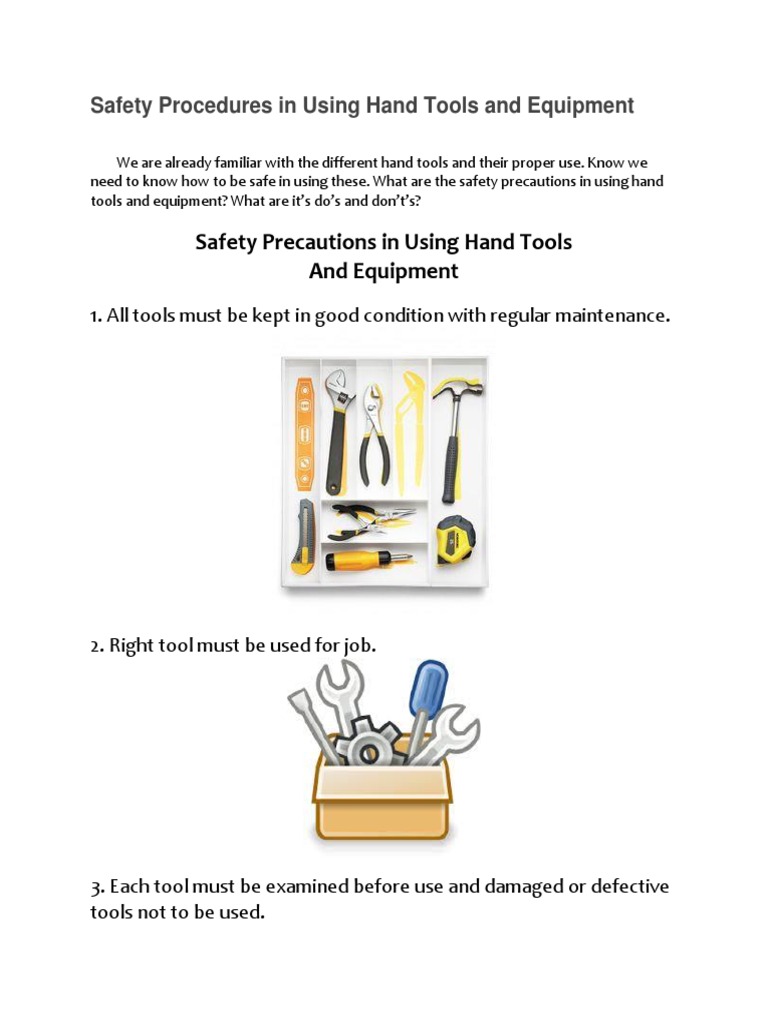 Safety Procedures in Using Hand Tools and Equipment

We are already familiar with the different hand tools and their proper use. Know we need to know how to be safe in using these. What are the safety precautions in using hand tools and equipment? What are it's do's and don't's?

Safety Precautions in Using Hand Tools And Equipment

1. All tools must be kept in good condition with regular maintenance.

2. Right tool must be used for job.

3. Each tool must be examined before use and damaged or defective tools not to be used.