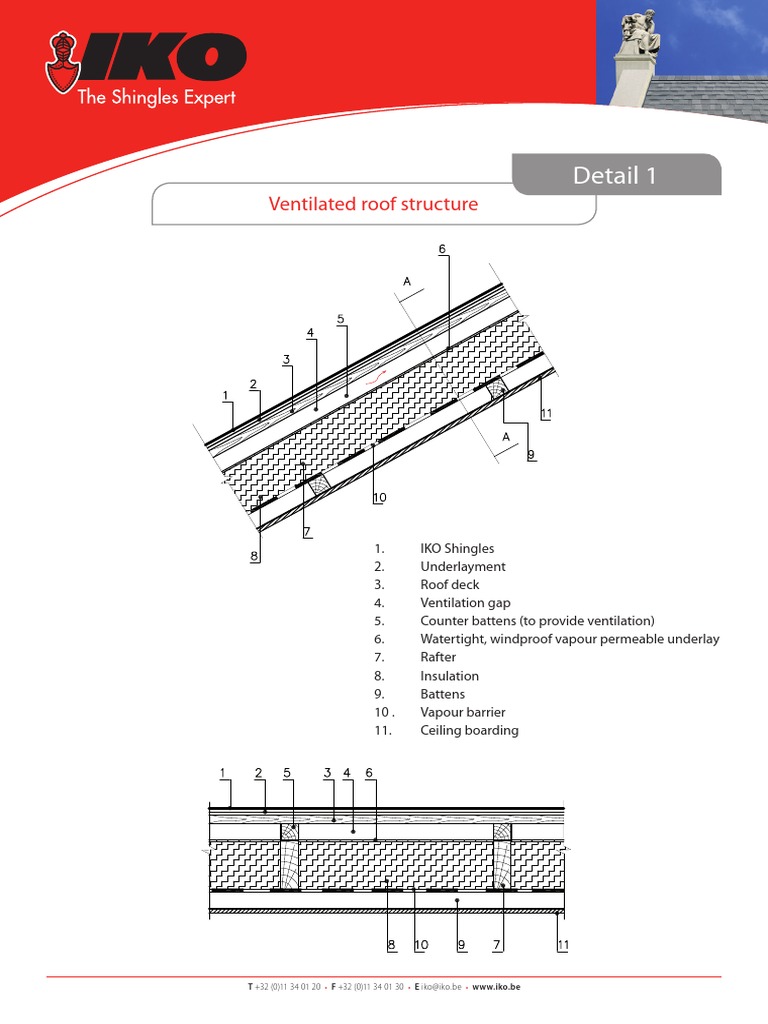 IKO
The Shingles Expert

Detail 1

Ventilated roof structure

6
A
5
4
3
2
1
11
A
9
10
7
8

1. IKO Shingles
2. Underlayment
3. Roof deck
4. Ventilation gap
5. Counter battens (to provide ventilation)
6. Watertight, windproof vapour permeable underlay
7. Rafter
8. Insulation
9. Battens
10 . Vapour barrier
11. Ceiling boarding

1 2 5 3 4 6

8 10 9 7 11

T +32 (0)11 34 01 20 • F +32 (0)11 34 01 30 • E iko@iko.be • www.iko.be