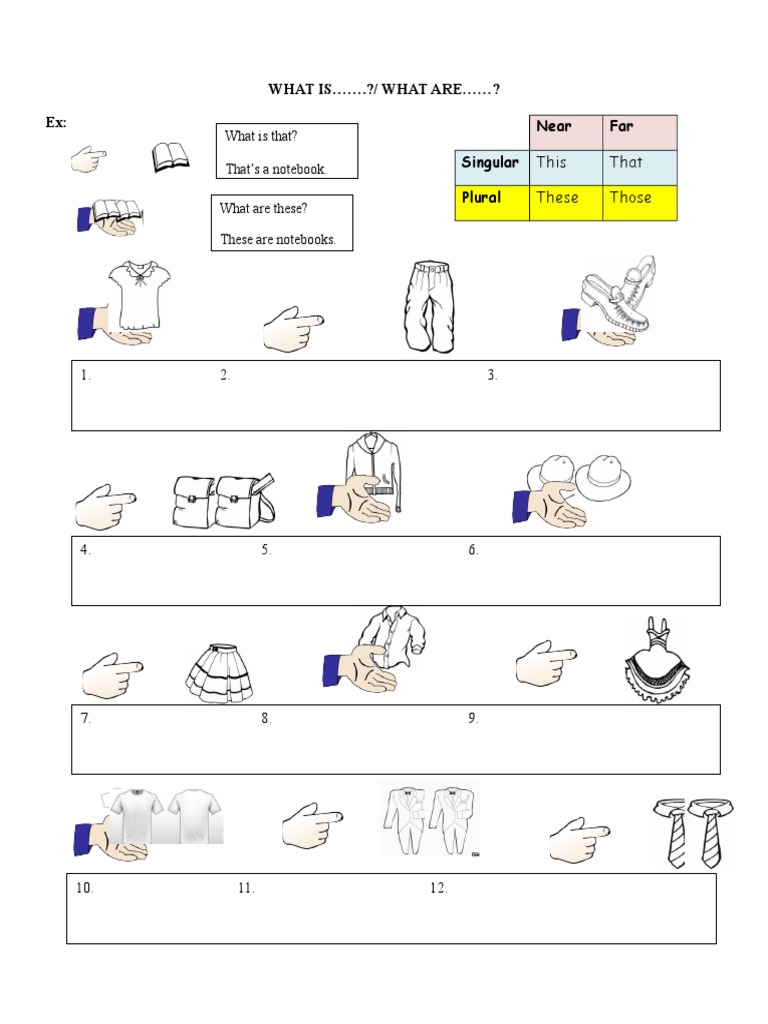 WHAT IS…….?/ WHAT ARE……?

Ex:

What is that?

That's a notebook.

What are these?

These are notebooks.

| | Near | Far |
|---|---|---|
| Singular | This | That |
| Plural | These | Those |

1. 2. 3.

4. 5. 6.

7. 8. 9.

10. 11. 12.