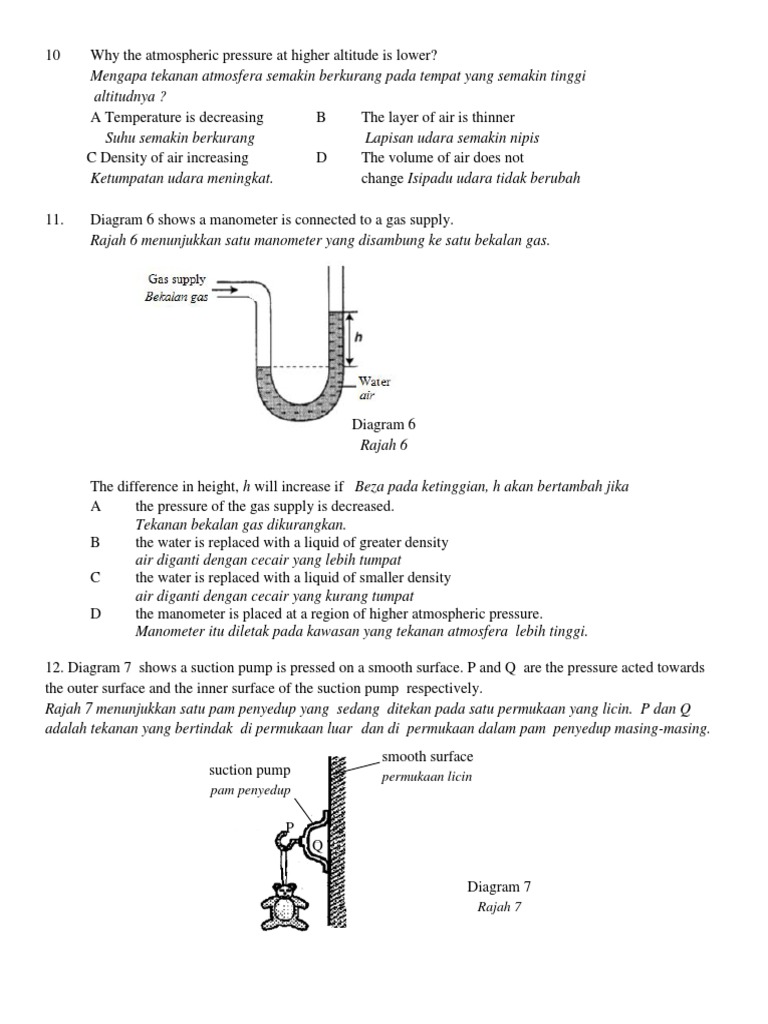 10 Why the atmospheric pressure at higher altitude is lower?
Mengapa tekanan atmosfera semakin berkurang pada tempat yang semakin tinggi altitudnya ?

A Temperature is decreasing
Suhu semakin berkurang

B The layer of air is thinner
Lapisan udara semakin nipis

C Density of air increasing
Ketumpatan udara meningkat.

D The volume of air does not change Isipadu udara tidak berubah

11. Diagram 6 shows a manometer is connected to a gas supply.
Rajah 6 menunjukkan satu manometer yang disambung ke satu bekalan gas.

Gas supply
Bekalan gas
h
Water
air

Diagram 6
Rajah 6

The difference in height, h will increase if Beza pada ketinggian, h akan bertambah jika
A the pressure of the gas supply is decreased.
Tekanan bekalan gas dikurangkan.
B the water is replaced with a liquid of greater density
air diganti dengan cecair yang lebih tumpat
C the water is replaced with a liquid of smaller density
air diganti dengan cecair yang kurang tumpat
D the manometer is placed at a region of higher atmospheric pressure.
Manometer itu diletak pada kawasan yang tekanan atmosfera lebih tinggi.

12. Diagram 7 shows a suction pump is pressed on a smooth surface. P and Q are the pressure acted towards the outer surface and the inner surface of the suction pump respectively.
Rajah 7 menunjukkan satu pam penyedup yang sedang ditekan pada satu permukaan yang licin. P dan Q adalah tekanan yang bertindak di permukaan luar dan di permukaan dalam pam penyedup masing-masing.

suction pump
pam penyedup
smooth surface
permukaan licin
P
Q

Diagram 7
Rajah 7