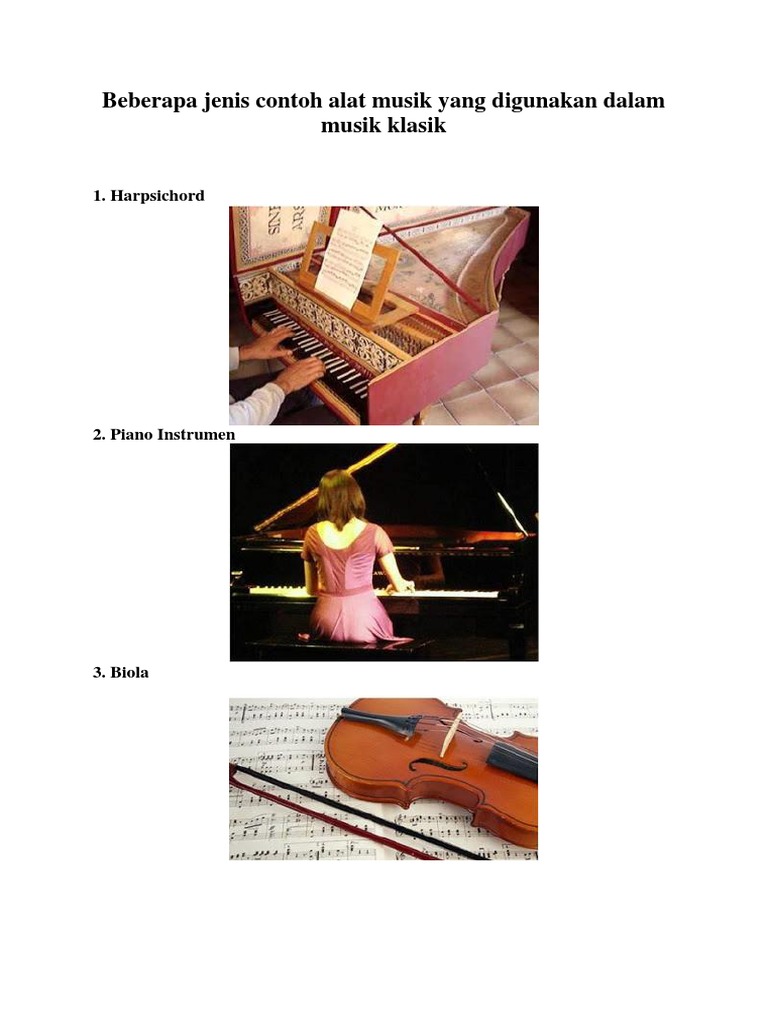 Beberapa jenis contoh alat musik yang digunakan dalam musik klasik

1. Harpsichord

2. Piano Instrumen

3. Biola