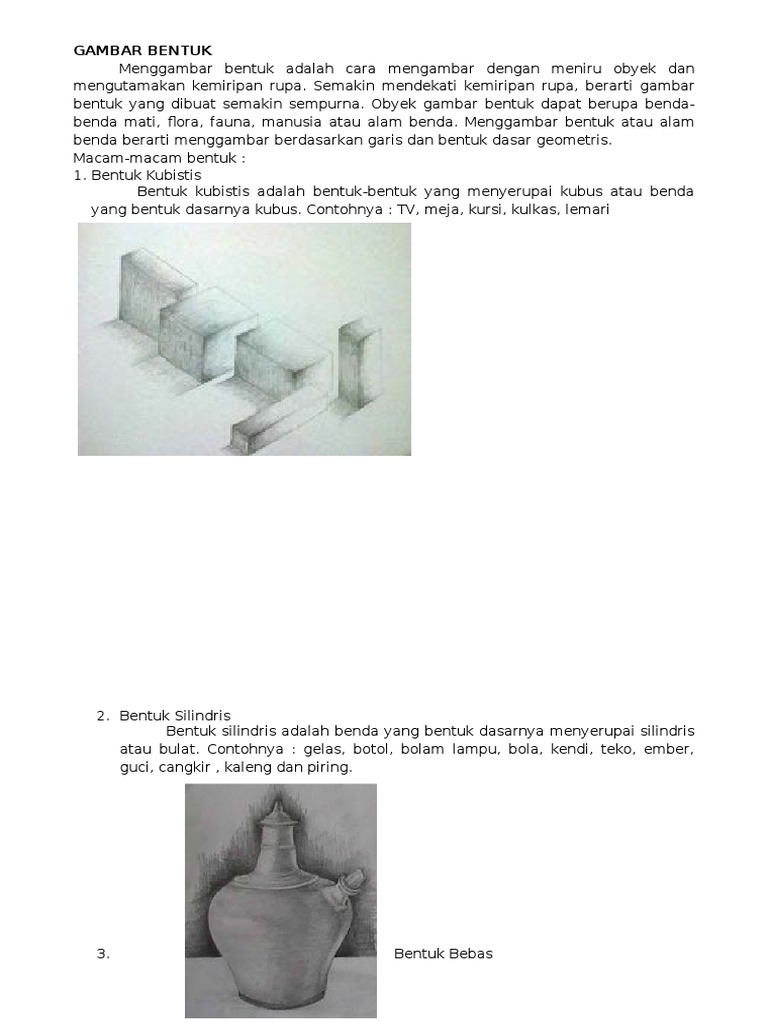 GAMBAR BENTUK

Menggambar bentuk adalah cara mengambar dengan meniru obyek dan mengutamakan kemiripan rupa. Semakin mendekati kemiripan rupa, berarti gambar bentuk yang dibuat semakin sempurna. Obyek gambar bentuk dapat berupa benda-benda mati, flora, fauna, manusia atau alam benda. Menggambar bentuk atau alam benda berarti menggambar berdasarkan garis dan bentuk dasar geometris.

Macam-macam bentuk :

1. Bentuk Kubistis

Bentuk kubistis adalah bentuk-bentuk yang menyerupai kubus atau benda yang bentuk dasarnya kubus. Contohnya : TV, meja, kursi, kulkas, lemari

2. Bentuk Silindris

Bentuk silindris adalah benda yang bentuk dasarnya menyerupai silindris atau bulat. Contohnya : gelas, botol, bolam lampu, bola, kendi, teko, ember, guci, cangkir , kaleng dan piring.

3. Bentuk Bebas