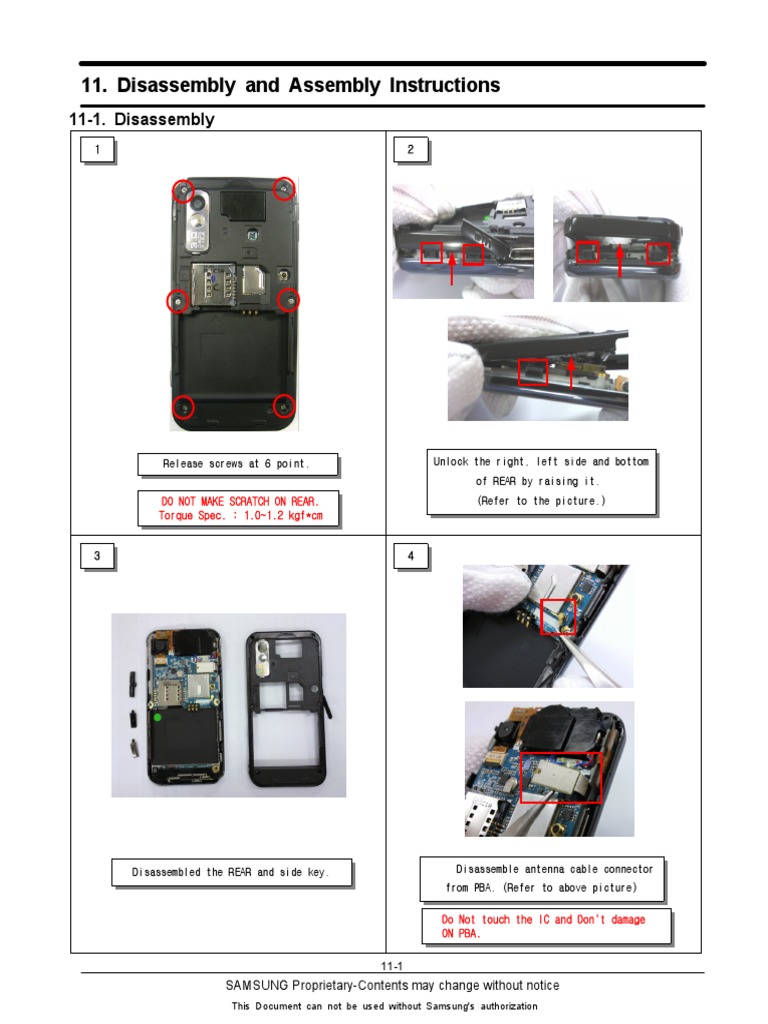 11. Disassembly and Assembly Instructions

11-1. Disassembly

1

Release screws at 6 point.

DO NOT MAKE SCRATCH ON REAR.
Torque Spec. : 1.0~1.2 kgf*cm

2

Unlock the right, left side and bottom of REAR by raising it.
(Refer to the picture.)

3

Disassembled the REAR and side key.

4

Disassemble antenna cable connector from PBA. (Refer to above picture)

Do Not touch the IC and Don't damage ON PBA.

11-1

SAMSUNG Proprietary-Contents may change without notice

This Document can not be used without Samsung's authorization