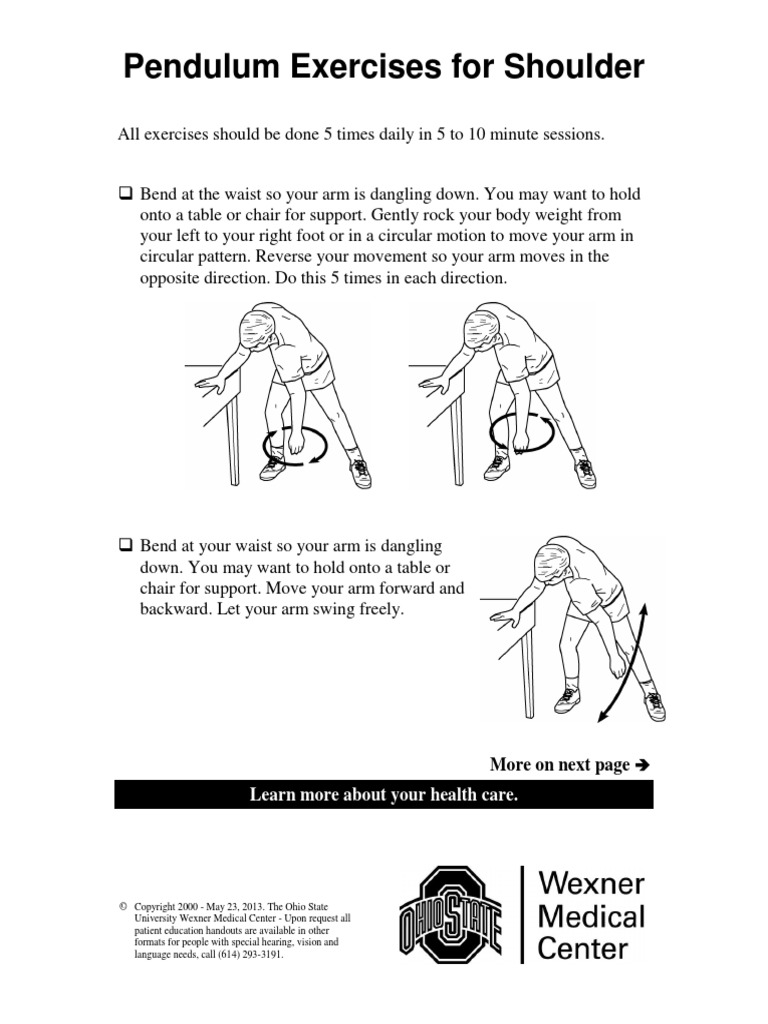 Pendulum Exercises for Shoulder

All exercises should be done 5 times daily in 5 to 10 minute sessions.

❑ Bend at the waist so your arm is dangling down. You may want to hold onto a table or chair for support. Gently rock your body weight from your left to your right foot or in a circular motion to move your arm in circular pattern. Reverse your movement so your arm moves in the opposite direction. Do this 5 times in each direction.

❑ Bend at your waist so your arm is dangling down. You may want to hold onto a table or chair for support. Move your arm forward and backward. Let your arm swing freely.

More on next page ➔

Learn more about your health care.

© Copyright 2000 - May 23, 2013. The Ohio State University Wexner Medical Center - Upon request all patient education handouts are available in other formats for people with special hearing, vision and language needs, call (614) 293-3191.

OHIO STATE

Wexner Medical Center