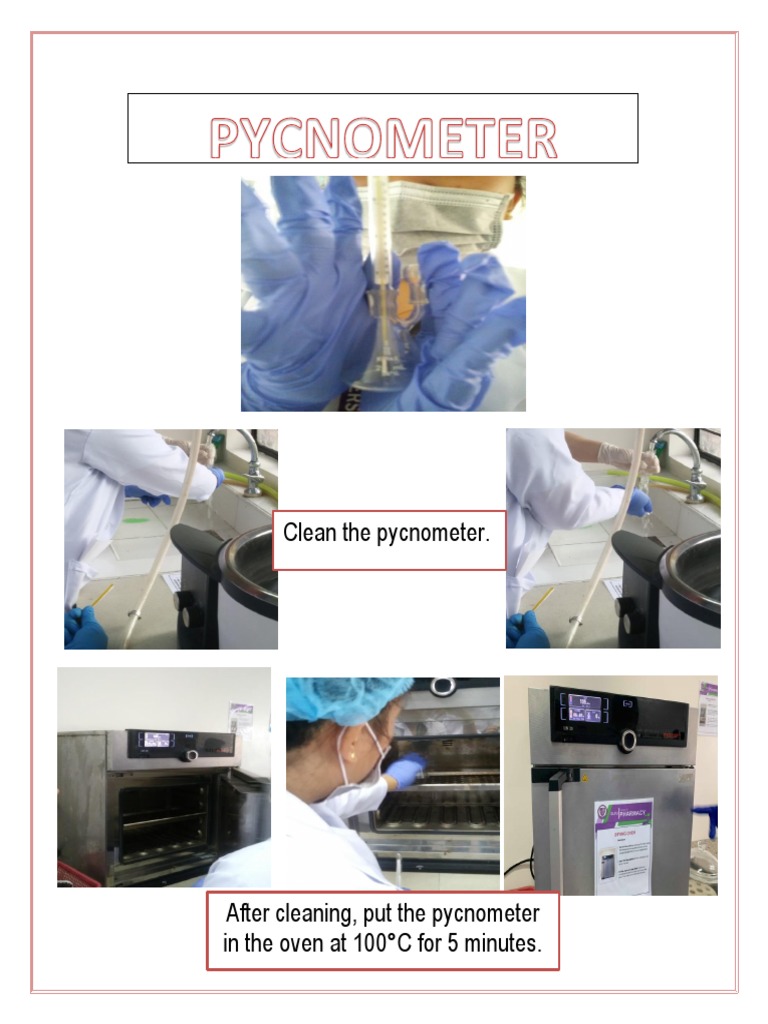 PYCNOMETER

Clean the pycnometer.

After cleaning, put the pycnometer in the oven at 100°C for 5 minutes.