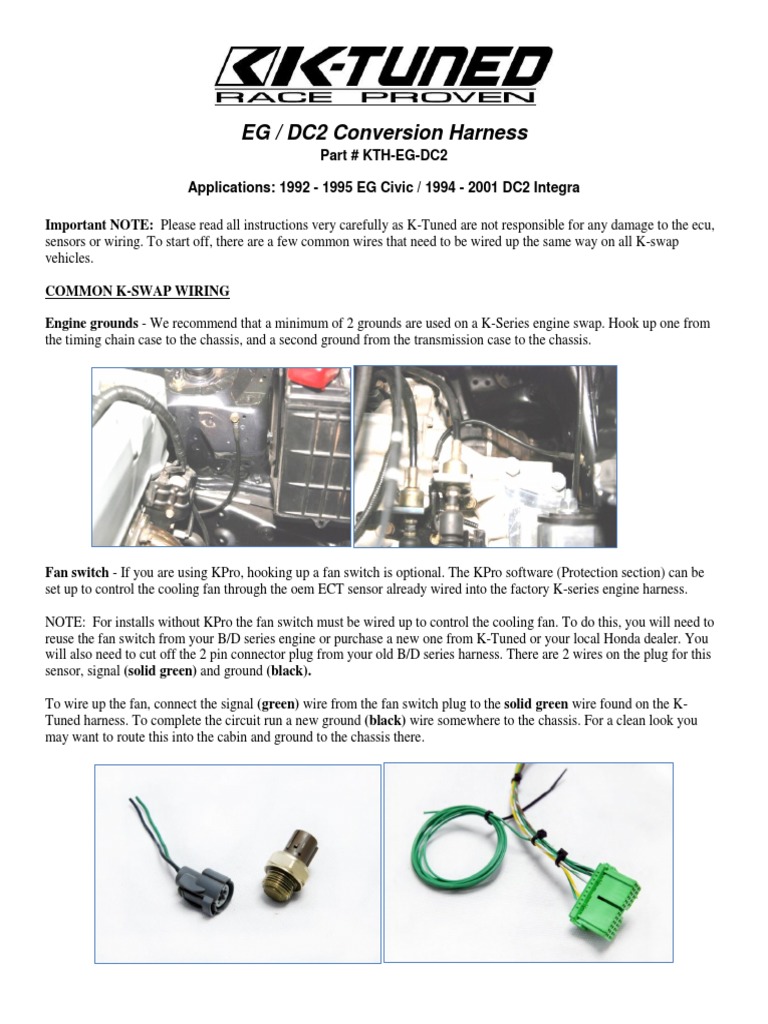 K-TUNED
RACE PROVEN

EG / DC2 Conversion Harness
Part # KTH-EG-DC2

Applications: 1992 - 1995 EG Civic / 1994 - 2001 DC2 Integra

Important NOTE: Please read all instructions very carefully as K-Tuned are not responsible for any damage to the ecu, sensors or wiring. To start off, there are a few common wires that need to be wired up the same way on all K-swap vehicles.

COMMON K-SWAP WIRING

Engine grounds - We recommend that a minimum of 2 grounds are used on a K-Series engine swap. Hook up one from the timing chain case to the chassis, and a second ground from the transmission case to the chassis.

Fan switch - If you are using KPro, hooking up a fan switch is optional. The KPro software (Protection section) can be set up to control the cooling fan through the oem ECT sensor already wired into the factory K-series engine harness.

NOTE: For installs without KPro the fan switch must be wired up to control the cooling fan. To do this, you will need to reuse the fan switch from your B/D series engine or purchase a new one from K-Tuned or your local Honda dealer. You will also need to cut off the 2 pin connector plug from your old B/D series harness. There are 2 wires on the plug for this sensor, signal (solid green) and ground (black).

To wire up the fan, connect the signal (green) wire from the fan switch plug to the solid green wire found on the K-Tuned harness. To complete the circuit run a new ground (black) wire somewhere to the chassis. For a clean look you may want to route this into the cabin and ground to the chassis there.