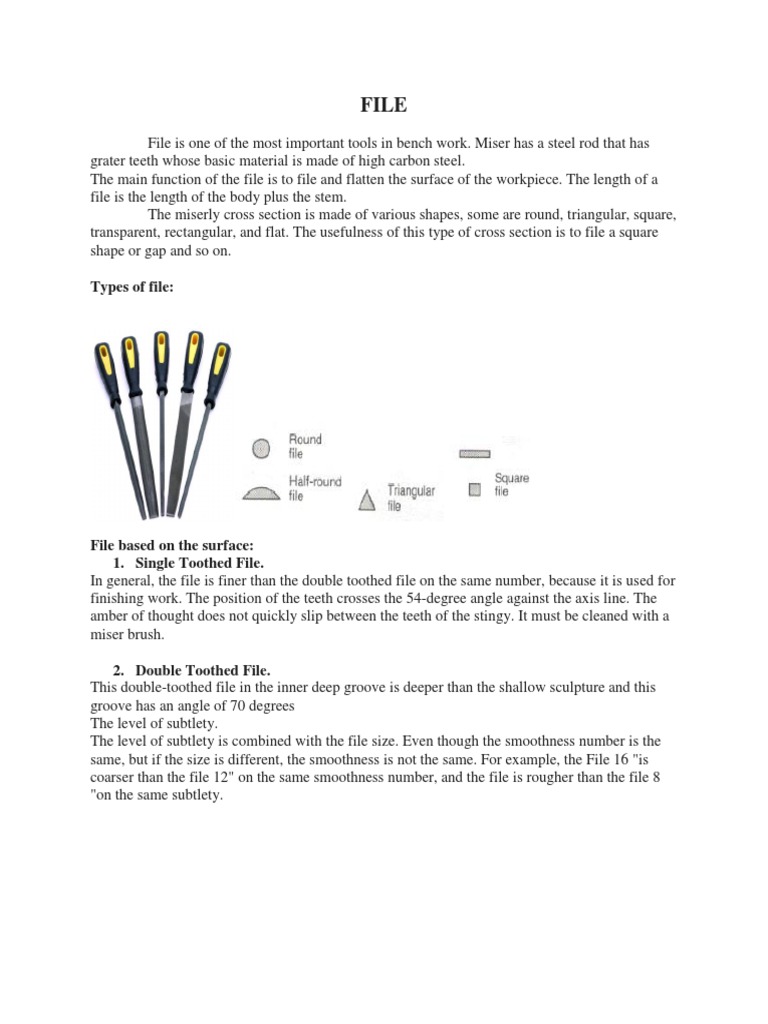 FILE

File is one of the most important tools in bench work. Miser has a steel rod that has grater teeth whose basic material is made of high carbon steel.
The main function of the file is to file and flatten the surface of the workpiece. The length of a file is the length of the body plus the stem.

The miserly cross section is made of various shapes, some are round, triangular, square, transparent, rectangular, and flat. The usefulness of this type of cross section is to file a square shape or gap and so on.

Types of file:

Round file

Half-round file

Triangular file

Square file

File based on the surface:
1. Single Toothed File.
In general, the file is finer than the double toothed file on the same number, because it is used for finishing work. The position of the teeth crosses the 54-degree angle against the axis line. The amber of thought does not quickly slip between the teeth of the stingy. It must be cleaned with a miser brush.

2. Double Toothed File.
This double-toothed file in the inner deep groove is deeper than the shallow sculpture and this groove has an angle of 70 degrees
The level of subtlety.
The level of subtlety is combined with the file size. Even though the smoothness number is the same, but if the size is different, the smoothness is not the same. For example, the File 16 "is coarser than the file 12" on the same smoothness number, and the file is rougher than the file 8 "on the same subtlety.