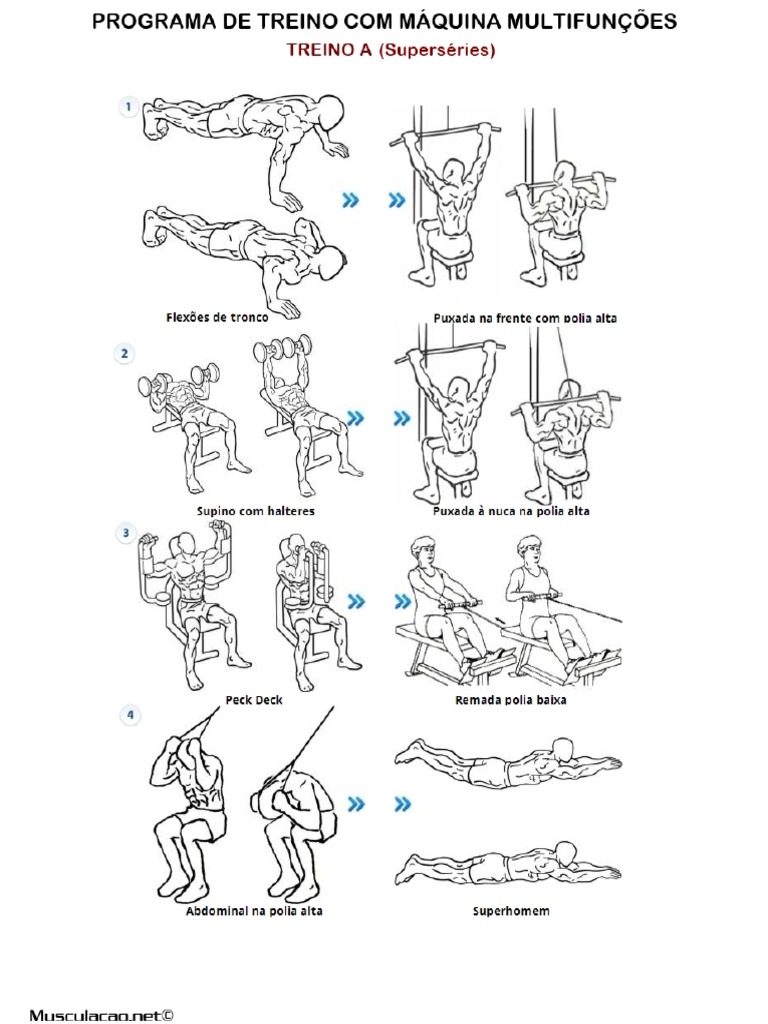 PROGRAMA DE TREINO COM MÁQUINA MULTIFUNÇÕES
TREINO A (Superséries)

1

Flexões de tronco

Puxada na frente com polia alta

2

Supino com halteres

Puxada à nuca na polia alta

3

Peck Deck

Remada polia baixa

4

Abdominal na polia alta

Superhomem

Musculacao.net©