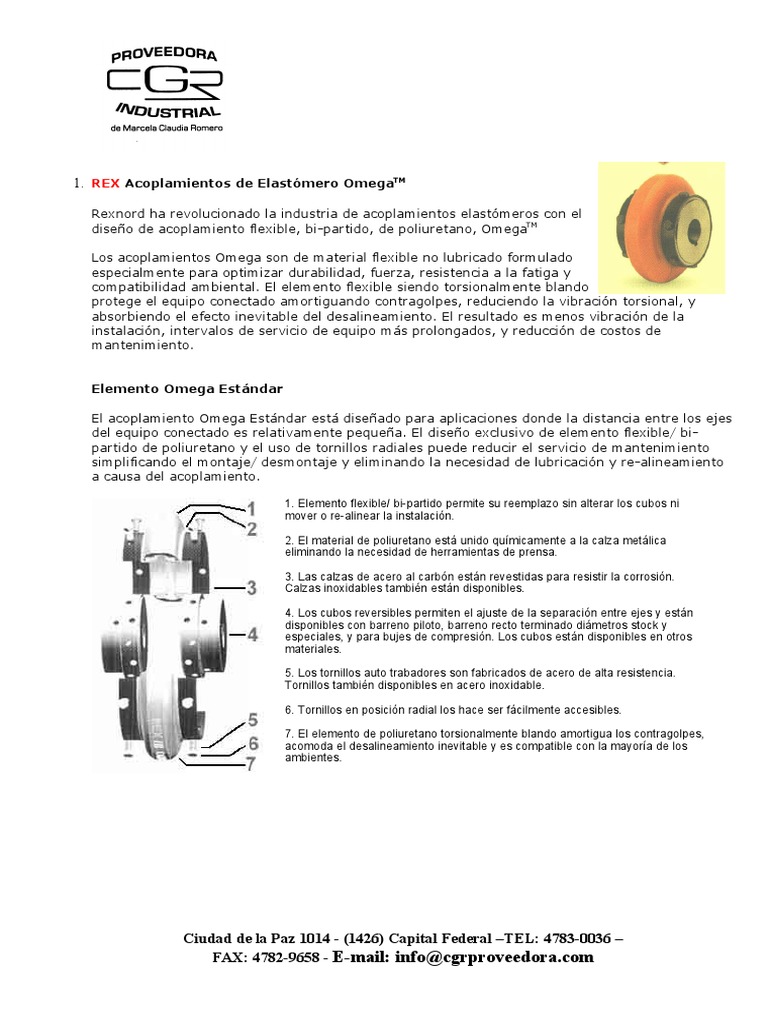 PROVEEDORA
CGR
INDUSTRIAL
de Marcela Claudia Romero

1. REX Acoplamientos de Elastómero Omega$^{TM}$

Rexnord ha revolucionado la industria de acoplamientos elastómeros con el diseño de acoplamiento flexible, bi-partido, de poliuretano, Omega$^{TM}$

Los acoplamientos Omega son de material flexible no lubricado formulado especialmente para optimizar durabilidad, fuerza, resistencia a la fatiga y compatibilidad ambiental. El elemento flexible siendo torsionalmente blando protege el equipo conectado amortiguando contragolpes, reduciendo la vibración torsional, y absorbiendo el efecto inevitable del desalineamiento. El resultado es menos vibración de la instalación, intervalos de servicio de equipo más prolongados, y reducción de costos de mantenimiento.

Elemento Omega Estándar

El acoplamiento Omega Estándar está diseñado para aplicaciones donde la distancia entre los ejes del equipo conectado es relativamente pequeña. El diseño exclusivo de elemento flexible/ bi-partido de poliuretano y el uso de tornillos radiales puede reducir el servicio de mantenimiento simplificando el montaje/ desmontaje y eliminando la necesidad de lubricación y re-alineamiento a causa del acoplamiento.

1
2
3
4
5
6
7

1. Elemento flexible/ bi-partido permite su reemplazo sin alterar los cubos ni mover o re-alinear la instalación.

2. El material de poliuretano está unido químicamente a la calza metálica eliminando la necesidad de herramientas de prensa.

3. Las calzas de acero al carbón están revestidas para resistir la corrosión. Calzas inoxidables también están disponibles.

4. Los cubos reversibles permiten el ajuste de la separación entre ejes y están disponibles con barreno piloto, barreno recto terminado diámetros stock y especiales, y para bujes de compresión. Los cubos están disponibles en otros materiales.

5. Los tornillos auto trabadores son fabricados de acero de alta resistencia. Tornillos también disponibles en acero inoxidable.

6. Tornillos en posición radial los hace ser fácilmente accesibles.

7. El elemento de poliuretano torsionalmente blando amortigua los contragolpes, acomoda el desalineamiento inevitable y es compatible con la mayoría de los ambientes.

Ciudad de la Paz 1014 - (1426) Capital Federal –TEL: 4783-0036 –
FAX: 4782-9658 - E-mail: info@cgrproveedora.com