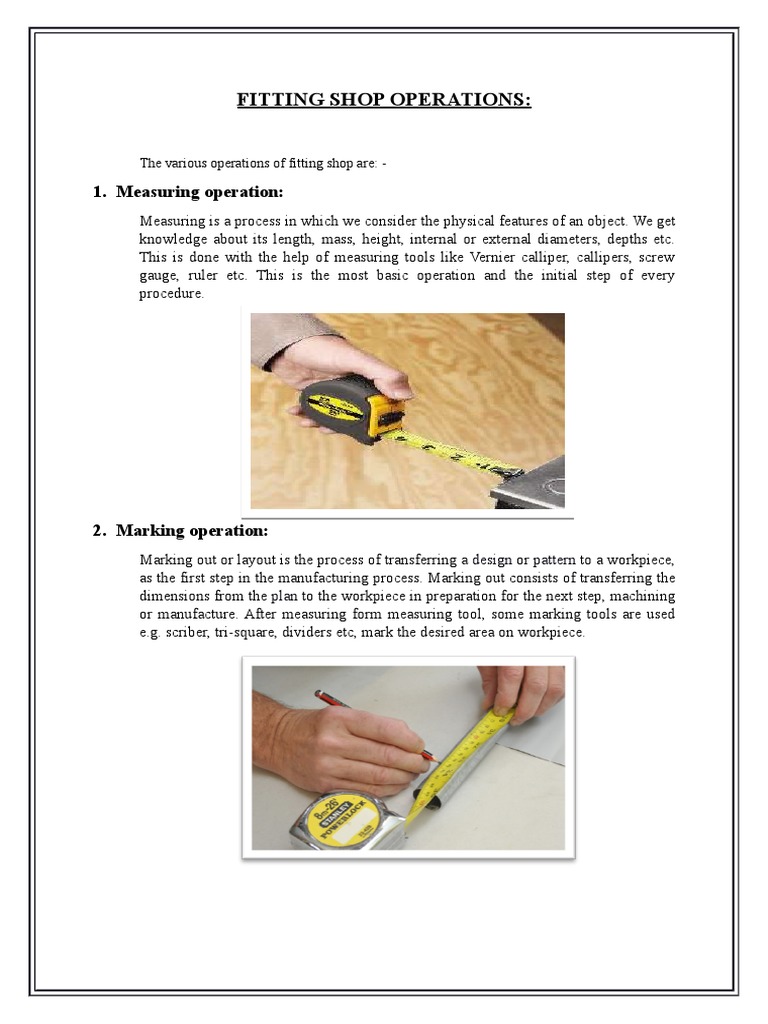 FITTING SHOP OPERATIONS:

The various operations of fitting shop are: -

1. Measuring operation:

Measuring is a process in which we consider the physical features of an object. We get knowledge about its length, mass, height, internal or external diameters, depths etc. This is done with the help of measuring tools like Vernier calliper, callipers, screw gauge, ruler etc. This is the most basic operation and the initial step of every procedure.

2. Marking operation:

Marking out or layout is the process of transferring a design or pattern to a workpiece, as the first step in the manufacturing process. Marking out consists of transferring the dimensions from the plan to the workpiece in preparation for the next step, machining or manufacture. After measuring form measuring tool, some marking tools are used e.g. scriber, tri-square, dividers etc, mark the desired area on workpiece.

8m-26' STANLEY POWERLOCK