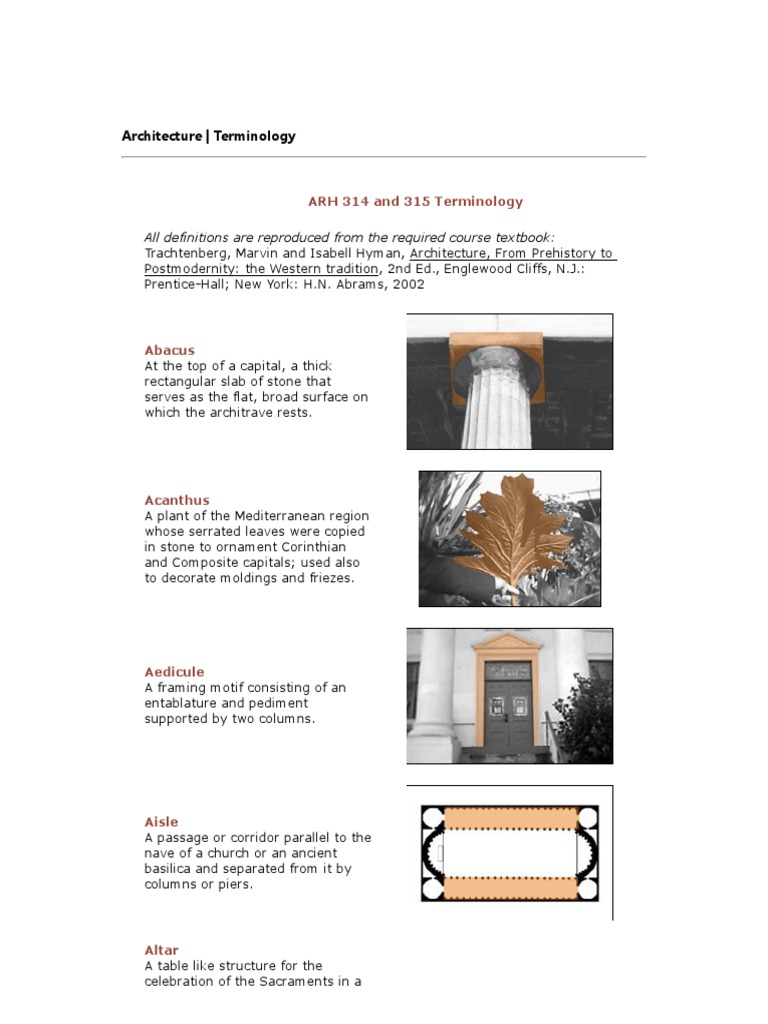 Architecture | Terminology

ARH 314 and 315 Terminology

All definitions are reproduced from the required course textbook: Trachtenberg, Marvin and Isabell Hyman, Architecture, From Prehistory to Postmodernity: the Western tradition, 2nd Ed., Englewood Cliffs, N.J.: Prentice-Hall; New York: H.N. Abrams, 2002

Abacus
At the top of a capital, a thick rectangular slab of stone that serves as the flat, broad surface on which the architrave rests.

Acanthus
A plant of the Mediterranean region whose serrated leaves were copied in stone to ornament Corinthian and Composite capitals; used also to decorate moldings and friezes.

Aedicule
A framing motif consisting of an entablature and pediment supported by two columns.

Aisle
A passage or corridor parallel to the nave of a church or an ancient basilica and separated from it by columns or piers.

Altar
A table like structure for the celebration of the Sacraments in a