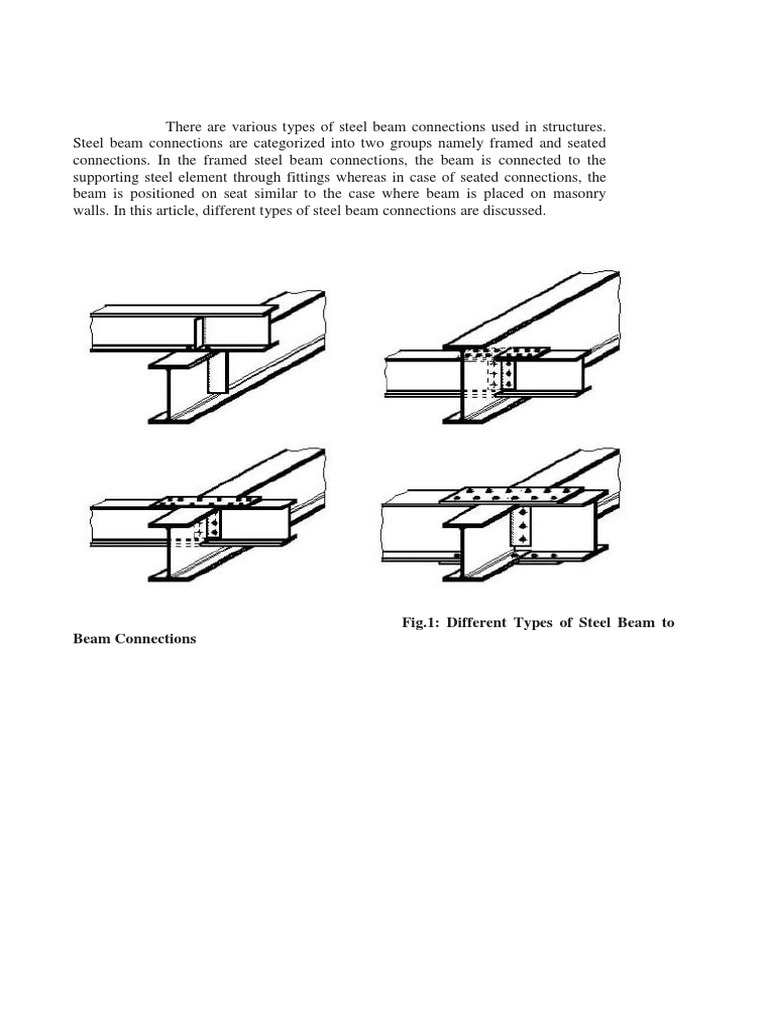 There are various types of steel beam connections used in structures. Steel beam connections are categorized into two groups namely framed and seated connections. In the framed steel beam connections, the beam is connected to the supporting steel element through fittings whereas in case of seated connections, the beam is positioned on seat similar to the case where beam is placed on masonry walls. In this article, different types of steel beam connections are discussed.

Fig.1: Different Types of Steel Beam to Beam Connections