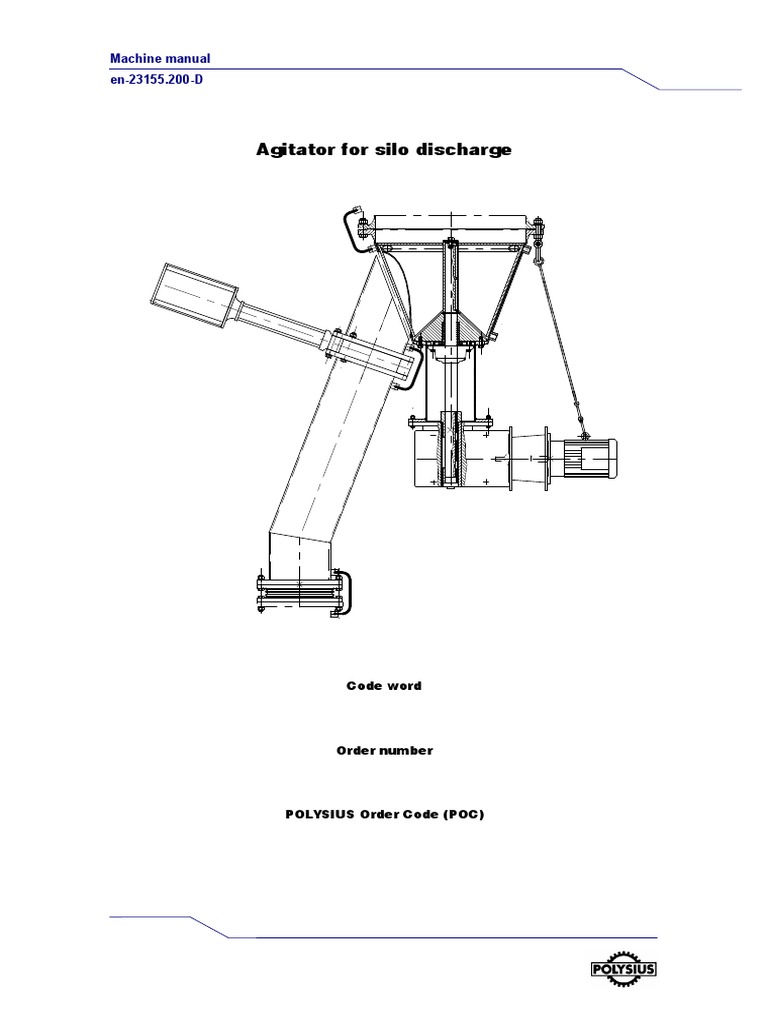 Machine manual
en-23155.200-D

Agitator for silo discharge

Code word

Order number

POLYSIUS Order Code (POC)

POLYSIUS