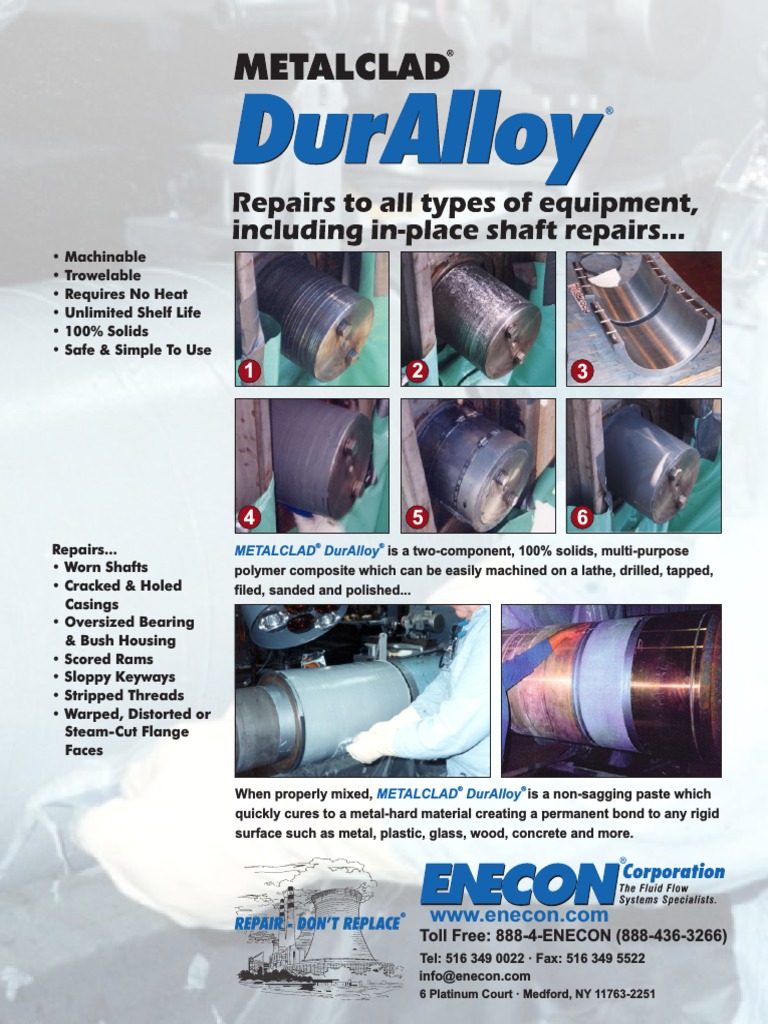 METALCLAD®

DurAlloy®

Repairs to all types of equipment, including in-place shaft repairs...

• Machinable
• Trowelable
• Requires No Heat
• Unlimited Shelf Life
• 100% Solids
• Safe & Simple To Use

1 2 3 4 5 6

Repairs...
• Worn Shafts
• Cracked & Holed Casings
• Oversized Bearing & Bush Housing
• Scored Rams
• Sloppy Keyways
• Stripped Threads
• Warped, Distorted or Steam-Cut Flange Faces

METALCLAD® DurAlloy® is a two-component, 100% solids, multi-purpose polymer composite which can be easily machined on a lathe, drilled, tapped, filed, sanded and polished...

When properly mixed, METALCLAD® DurAlloy® is a non-sagging paste which quickly cures to a metal-hard material creating a permanent bond to any rigid surface such as metal, plastic, glass, wood, concrete and more.

REPAIR - DON'T REPLACE®

ENECON® Corporation
The Fluid Flow Systems Specialists.
www.enecon.com
Toll Free: 888-4-ENECON (888-436-3266)
Tel: 516 349 0022 · Fax: 516 349 5522
info@enecon.com
6 Platinum Court · Medford, NY 11763-2251