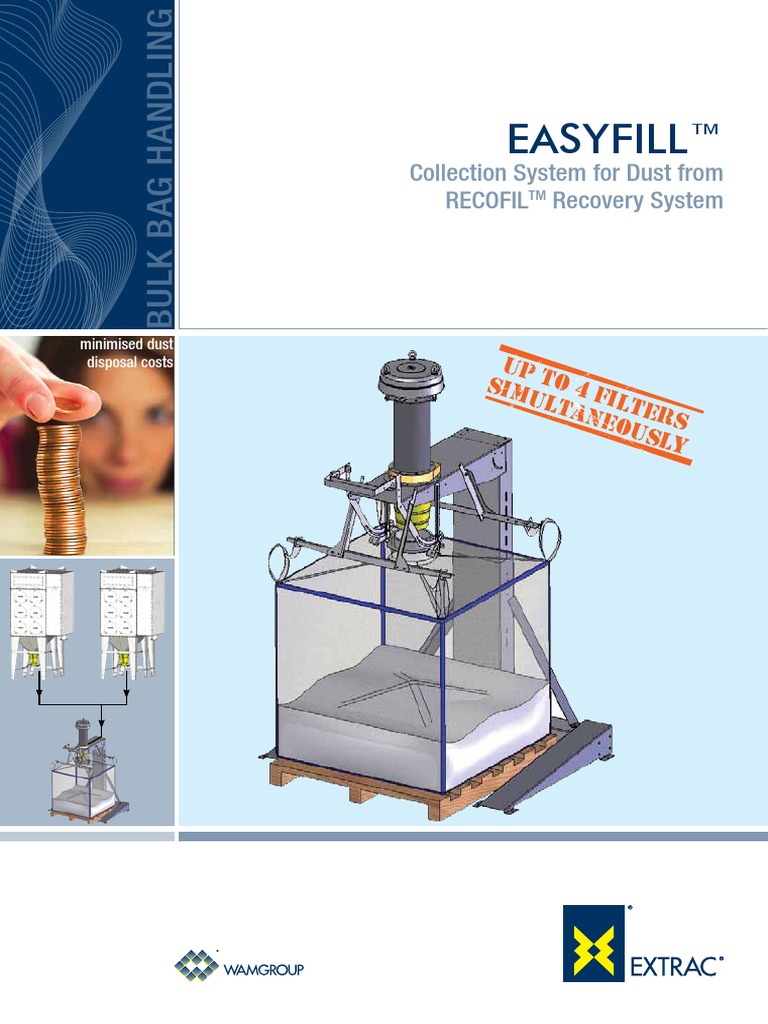 BULK BAG HANDLING

EASYFILL™

Collection System for Dust from RECOFIL™ Recovery System

minimised dust disposal costs

UP TO 4 FILTERS SIMULTANEOUSLY

WAMGROUP

EXTRAC®