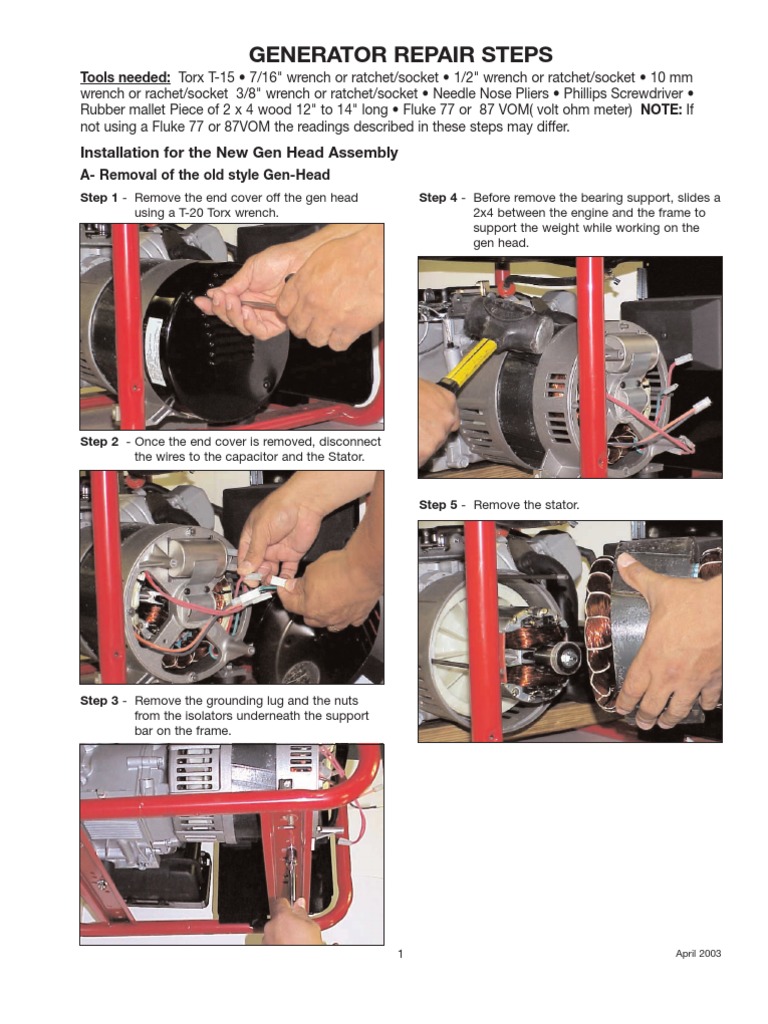 GENERATOR REPAIR STEPS

Tools needed: Torx T-15 • 7/16" wrench or ratchet/socket • 1/2" wrench or ratchet/socket • 10 mm wrench or rachet/socket 3/8" wrench or ratchet/socket • Needle Nose Pliers • Phillips Screwdriver • Rubber mallet Piece of 2 x 4 wood 12" to 14" long • Fluke 77 or 87 VOM( volt ohm meter) NOTE: If not using a Fluke 77 or 87VOM the readings described in these steps may differ.

Installation for the New Gen Head Assembly

A- Removal of the old style Gen-Head

Step 1 - Remove the end cover off the gen head using a T-20 Torx wrench.

Step 2 - Once the end cover is removed, disconnect the wires to the capacitor and the Stator.

Step 3 - Remove the grounding lug and the nuts from the isolators underneath the support bar on the frame.

Step 4 - Before remove the bearing support, slides a 2x4 between the engine and the frame to support the weight while working on the gen head.

Step 5 - Remove the stator.

1

April 2003