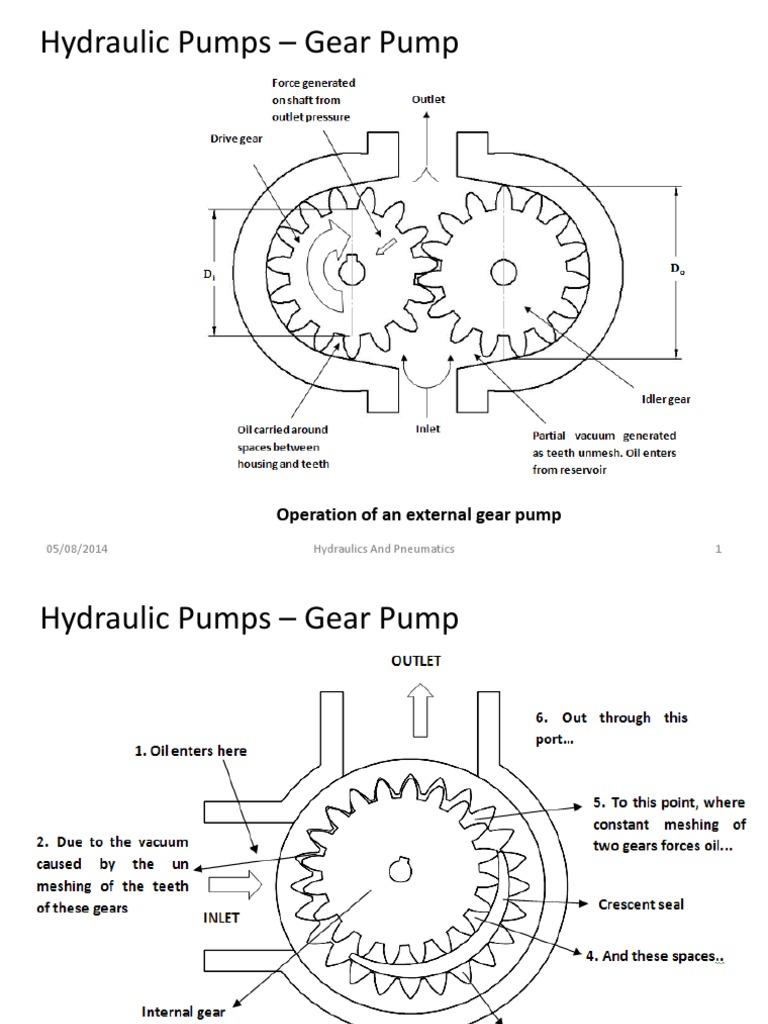 Hydraulic Pumps – Gear Pump

Force generated on shaft from outlet pressure

Outlet

Drive gear

$D_i$

$D_o$

Idler gear

Oil carried around spaces between housing and teeth

Inlet

Partial vacuum generated as teeth unmesh. Oil enters from reservoir

Operation of an external gear pump

05/08/2014

Hydraulics And Pneumatics

1

Hydraulic Pumps – Gear Pump

OUTLET

6. Out through this port...

1. Oil enters here

5. To this point, where constant meshing of two gears forces oil...

2. Due to the vacuum caused by the un meshing of the teeth of these gears

INLET

Crescent seal

4. And these spaces..

Internal gear