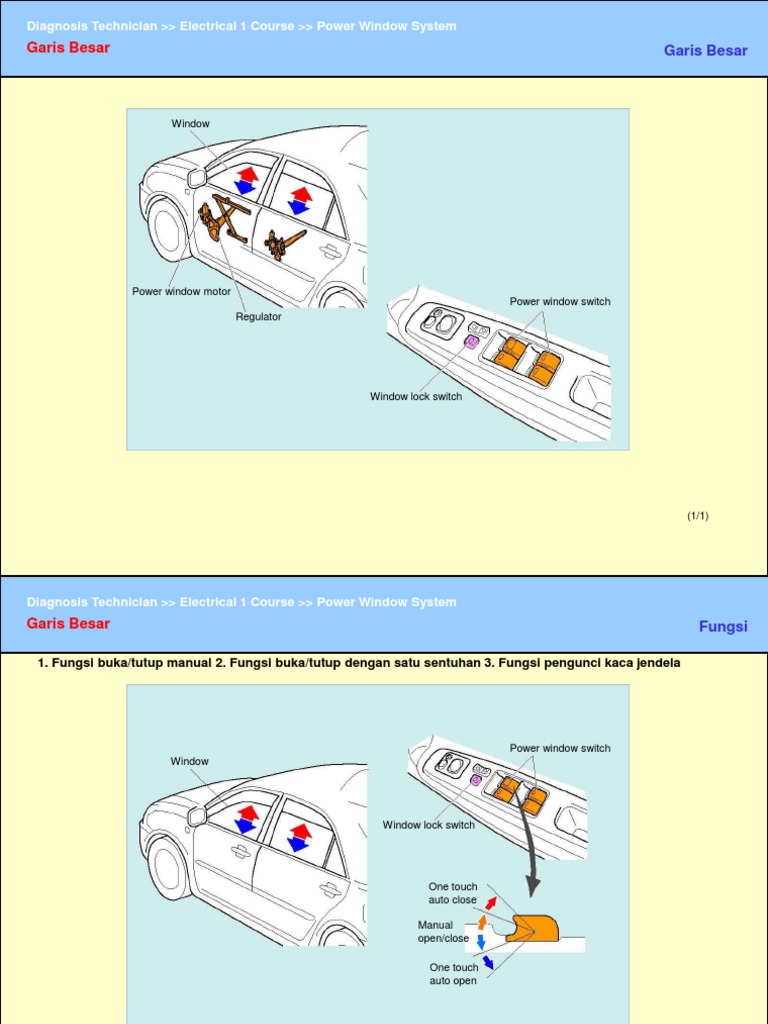 Diagnosis Technician >> Electrical 1 Course >> Power Window System

Garis Besar

Garis Besar

Window

Power window motor

Regulator

Power window switch

Window lock switch

(1/1)

Diagnosis Technician >> Electrical 1 Course >> Power Window System

Garis Besar

Fungsi

1. Fungsi buka/tutup manual 2. Fungsi buka/tutup dengan satu sentuhan 3. Fungsi pengunci kaca jendela

Window

Power window switch

Window lock switch

One touch auto close

Manual open/close

One touch auto open