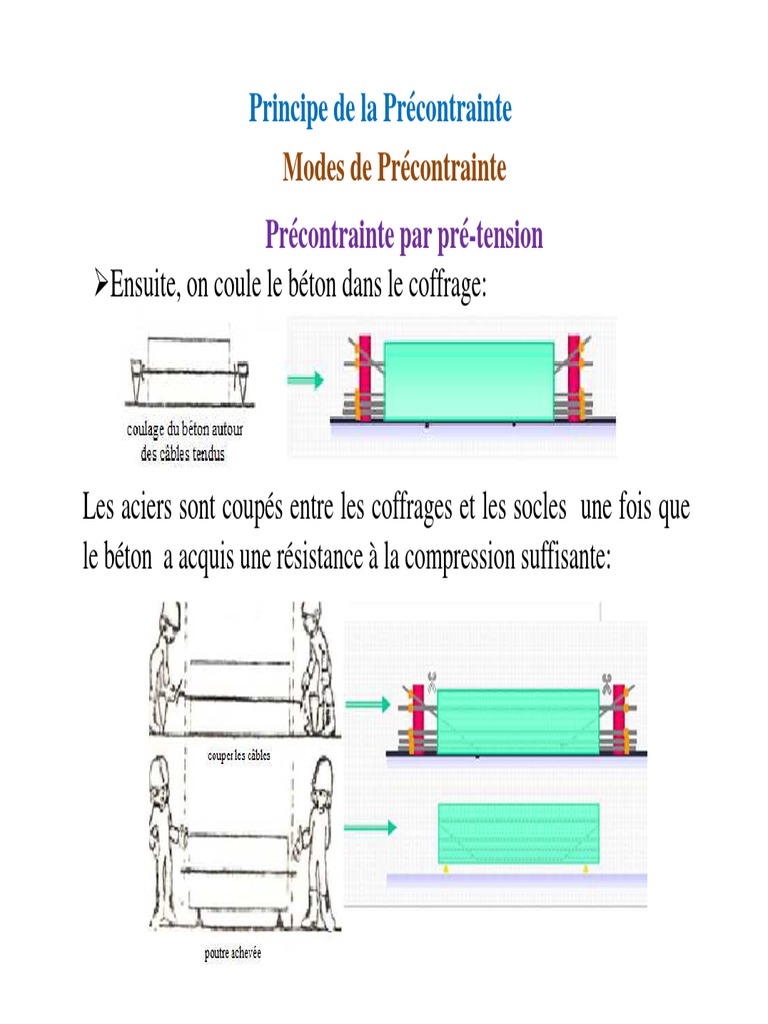 Principe de la Précontrainte

Modes de Précontrainte

Précontrainte par pré-tension

➢Ensuite, on coule le béton dans le coffrage:

coulage du béton autour des câbles tendus

Les aciers sont coupés entre les coffrages et les socles une fois que le béton a acquis une résistance à la compression suffisante:

couper les câbles

poutre achevée