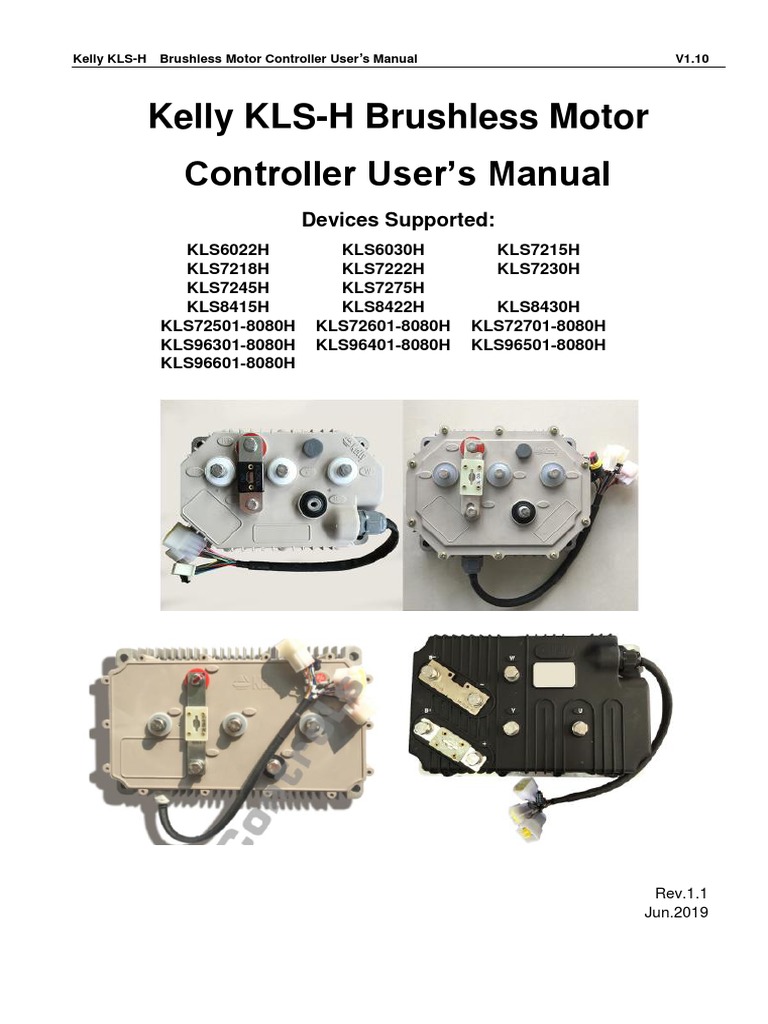 Kelly KLS-H Brushless Motor Controller User's Manual V1.10

Kelly KLS-H Brushless Motor Controller User's Manual

Devices Supported:

| | | |
|---|---|---|
| KLS6022H | KLS6030H | KLS7215H |
| KLS7218H | KLS7222H | KLS7230H |
| KLS7245H | KLS7275H | |
| KLS8415H | KLS8422H | KLS8430H |
| KLS72501-8080H | KLS72601-8080H | KLS72701-8080H |
| KLS96301-8080H | KLS96401-8080H | KLS96501-8080H |
| KLS96601-8080H | | |

Rev.1.1
Jun.2019