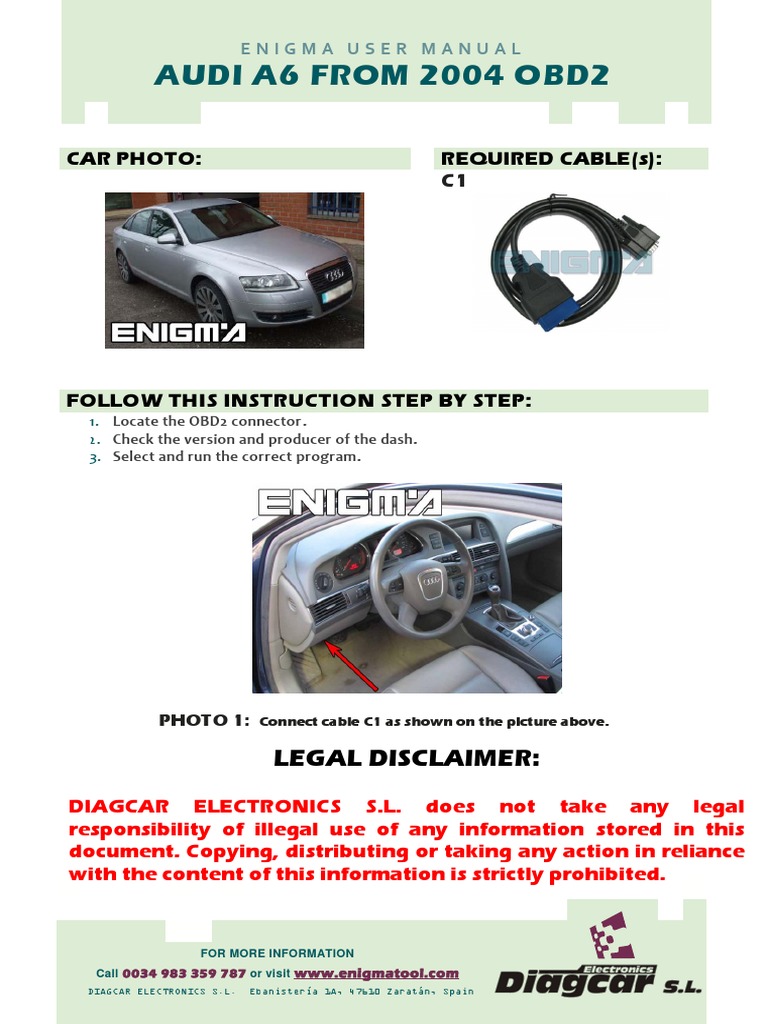 ENIGMA USER MANUAL
AUDI A6 FROM 2004 OBD2

CAR PHOTO:

ENIGMA

REQUIRED CABLE(s):
C1

ENIGMA

FOLLOW THIS INSTRUCTION STEP BY STEP:
1. Locate the OBD2 connector.
2. Check the version and producer of the dash.
3. Select and run the correct program.

ENIGMA

PHOTO 1: Connect cable C1 as shown on the picture above.

LEGAL DISCLAIMER:

DIAGCAR ELECTRONICS S.L. does not take any legal responsibility of illegal use of any information stored in this document. Copying, distributing or taking any action in reliance with the content of this information is strictly prohibited.

FOR MORE INFORMATION
Call 0034 983 359 787 or visit www.enigmatool.com
DIAGCAR ELECTRONICS S.L. Ebanistería 1A, 47610 Zaratán, Spain

Electronics
Diagcar S.L.